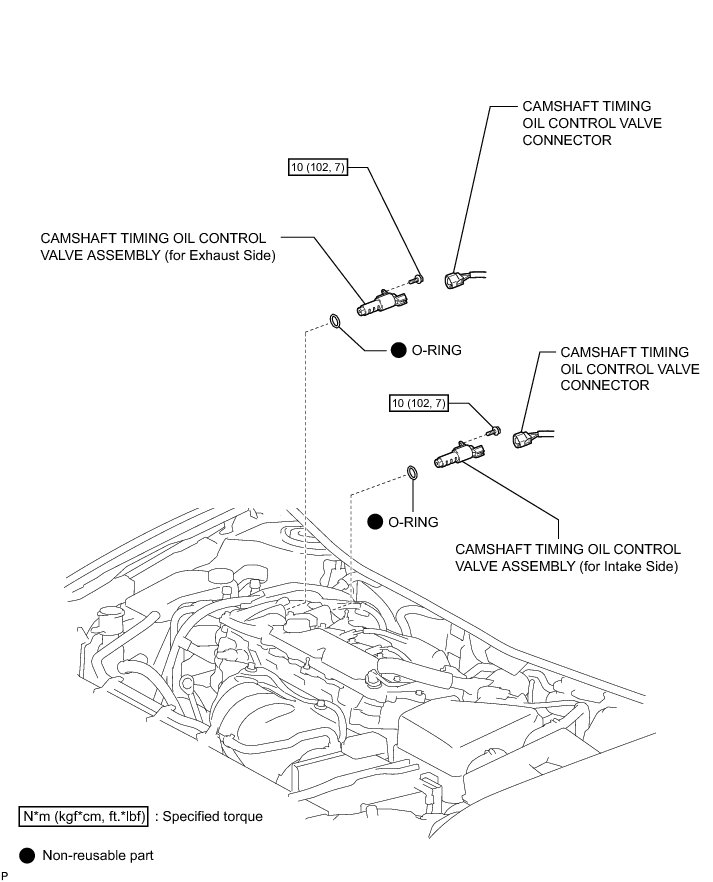 CAMSHAFT TIMING OIL CONTROL VALVE CONNECTOR

10 (102, 7)

CAMSHAFT TIMING OIL CONTROL VALVE ASSEMBLY (for Exhaust Side)

O-RING

CAMSHAFT TIMING OIL CONTROL VALVE CONNECTOR

10 (102, 7)

O-RING

CAMSHAFT TIMING OIL CONTROL VALVE ASSEMBLY (for Intake Side)

N*m (kgf*cm, ft.*lbf) : Specified torque

Non-reusable part

P