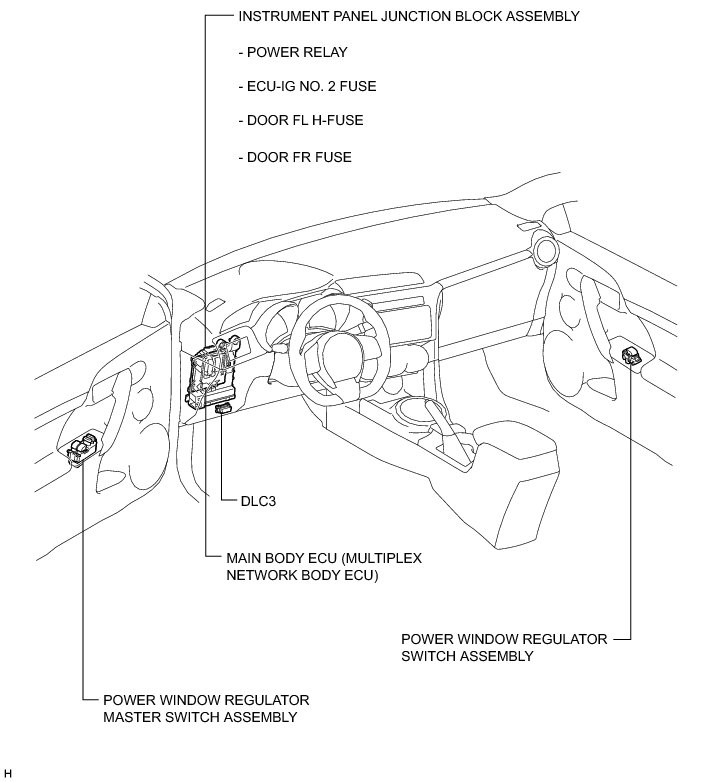 INSTRUMENT PANEL JUNCTION BLOCK ASSEMBLY

- POWER RELAY

- ECU-IG NO. 2 FUSE

- DOOR FL H-FUSE

- DOOR FR FUSE

DLC3

MAIN BODY ECU (MULTIPLEX NETWORK BODY ECU)

POWER WINDOW REGULATOR SWITCH ASSEMBLY

POWER WINDOW REGULATOR MASTER SWITCH ASSEMBLY

H