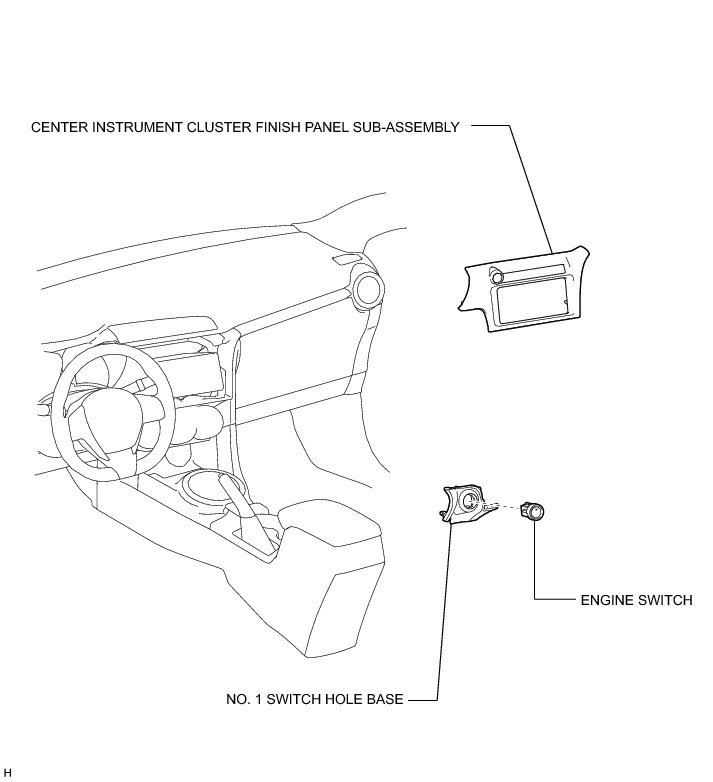 CENTER INSTRUMENT CLUSTER FINISH PANEL SUB-ASSEMBLY

ENGINE SWITCH

NO. 1 SWITCH HOLE BASE

H