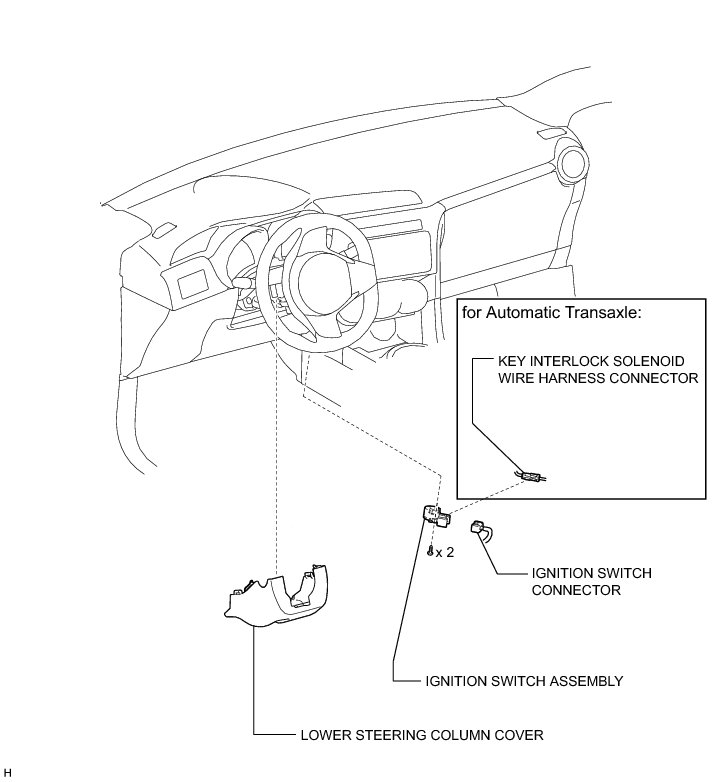 for Automatic Transaxle:

KEY INTERLOCK SOLENOID WIRE HARNESS CONNECTOR

x 2

IGNITION SWITCH CONNECTOR

IGNITION SWITCH ASSEMBLY

LOWER STEERING COLUMN COVER

H