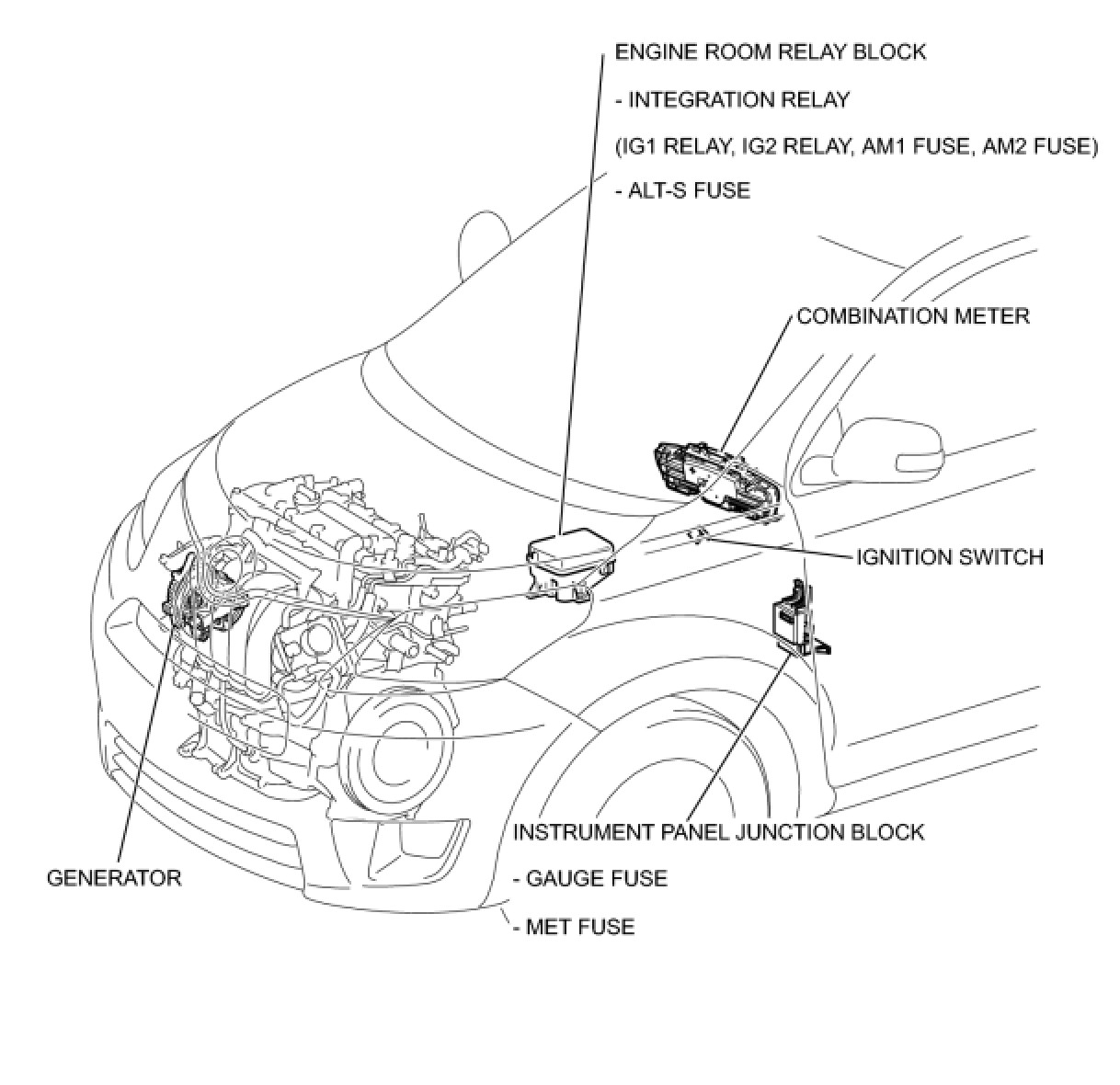 ENGINE ROOM RELAY BLOCK

- INTEGRATION RELAY

(IG1 RELAY, IG2 RELAY, AM1 FUSE, AM2 FUSE)

- ALT-S FUSE

COMBINATION METER

IGNITION SWITCH

INSTRUMENT PANEL JUNCTION BLOCK

- GAUGE FUSE

- MET FUSE

GENERATOR