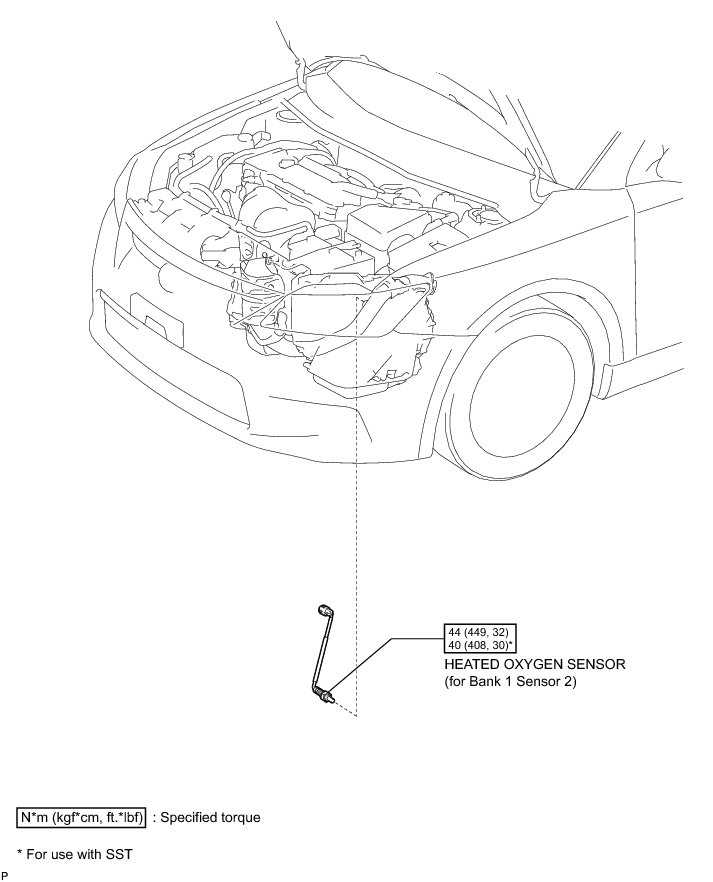 44 (449, 32)
40 (408, 30)*

HEATED OXYGEN SENSOR
(for Bank 1 Sensor 2)

N*m (kgf*cm, ft.*lbf) : Specified torque

* For use with SST

P