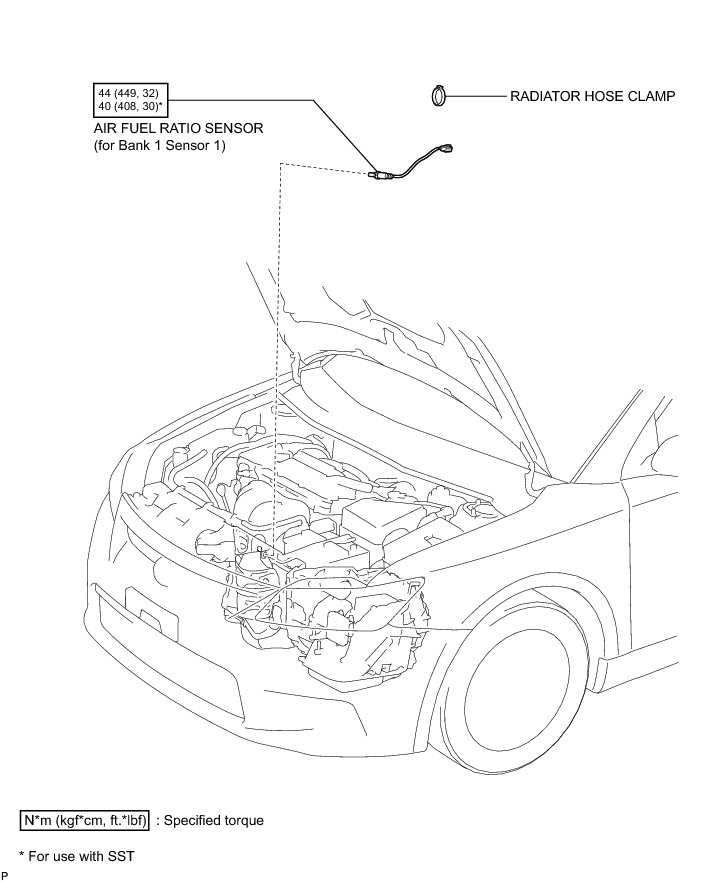 44 (449, 32)
40 (408, 30)*

AIR FUEL RATIO SENSOR
(for Bank 1 Sensor 1)

RADIATOR HOSE CLAMP

N*m (kgf*cm, ft.*lbf) : Specified torque

* For use with SST

P