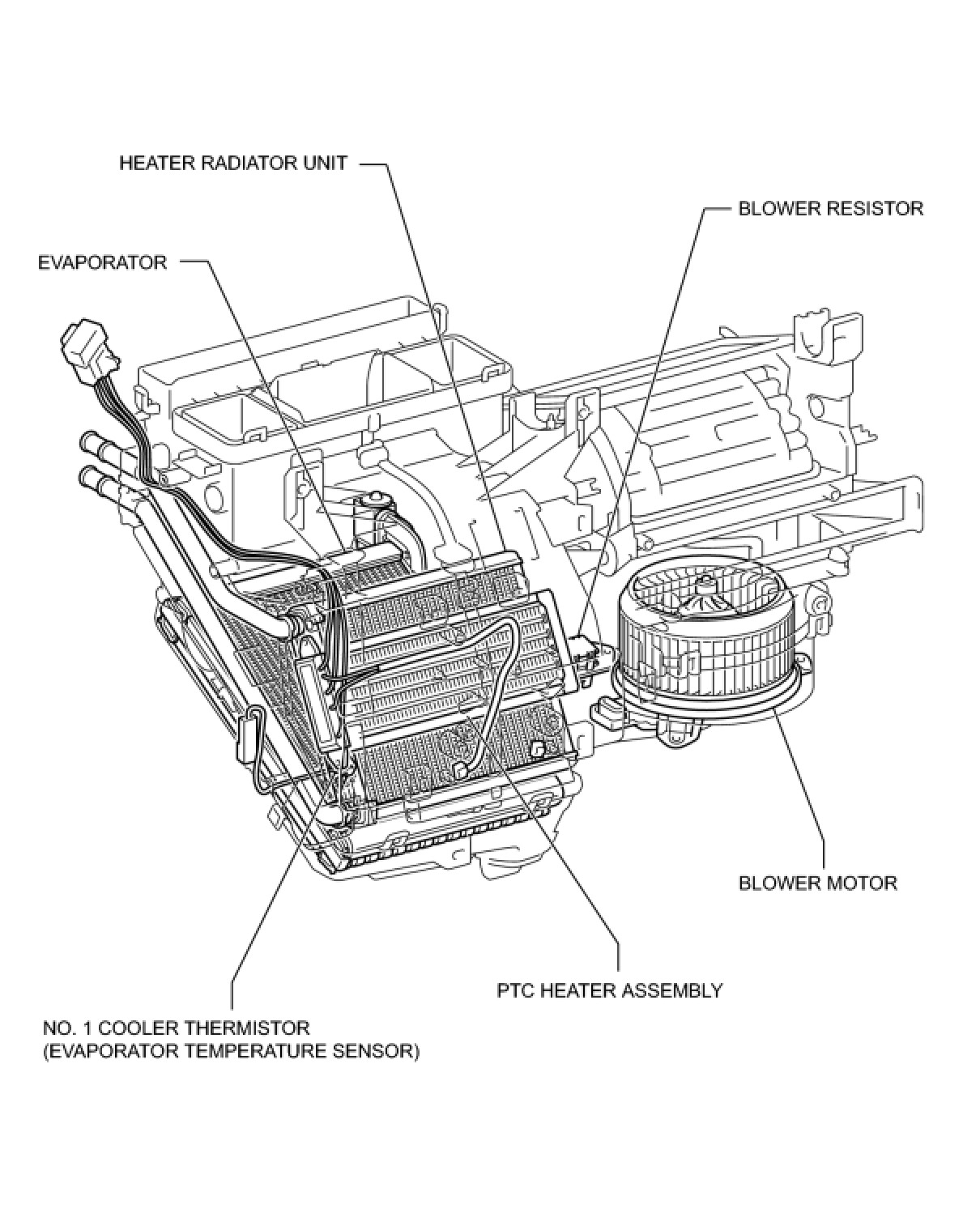 HEATER RADIATOR UNIT

BLOWER RESISTOR

EVAPORATOR

BLOWER MOTOR

PTC HEATER ASSEMBLY

NO. 1 COOLER THERMISTOR
(EVAPORATOR TEMPERATURE SENSOR)