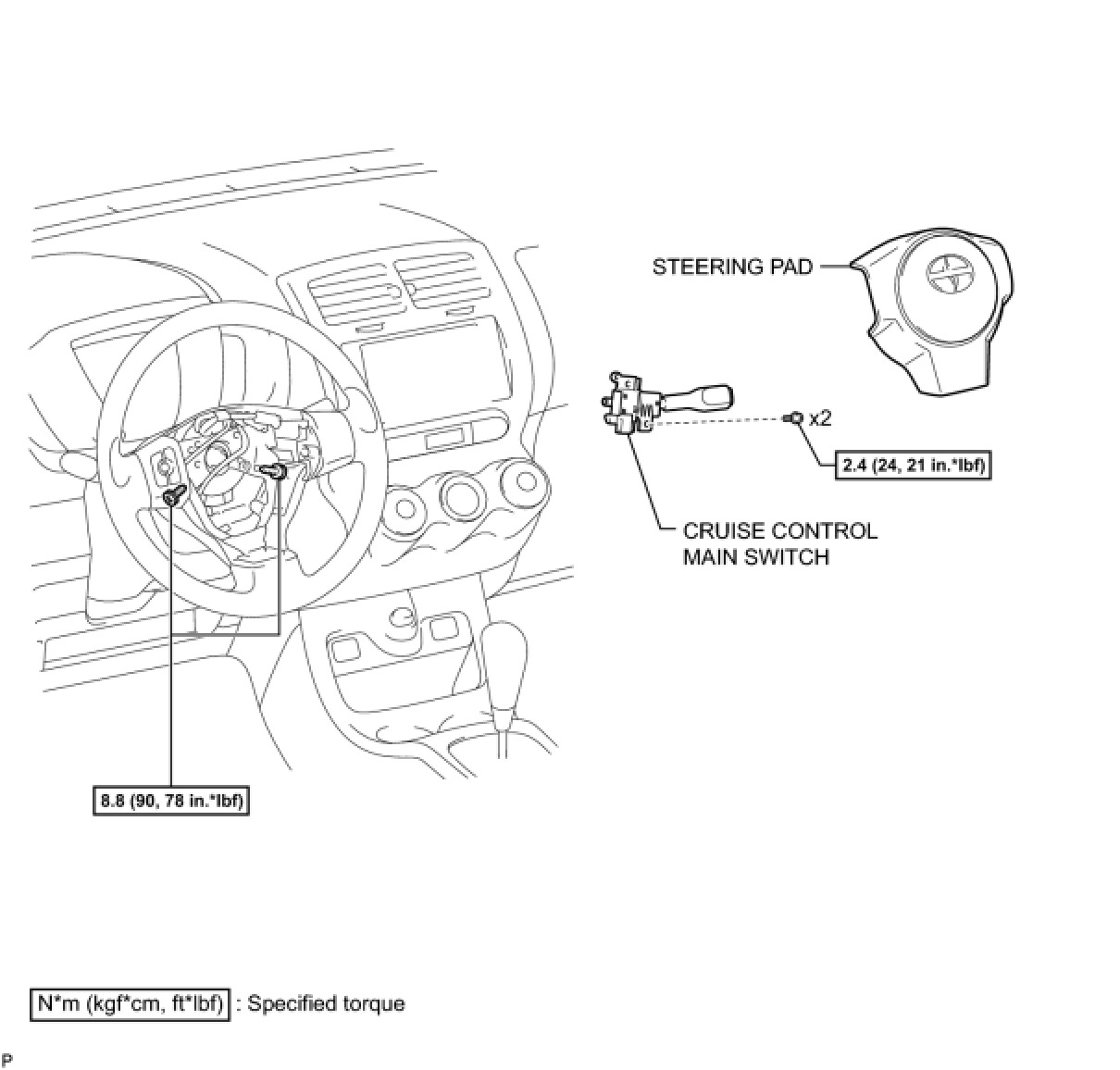 STEERING PAD

x2

2.4 (24, 21 in.*lbf)

CRUISE CONTROL MAIN SWITCH

8.8 (90, 78 in.*lbf)

N*m (kgf*cm, ft*lbf) : Specified torque

P