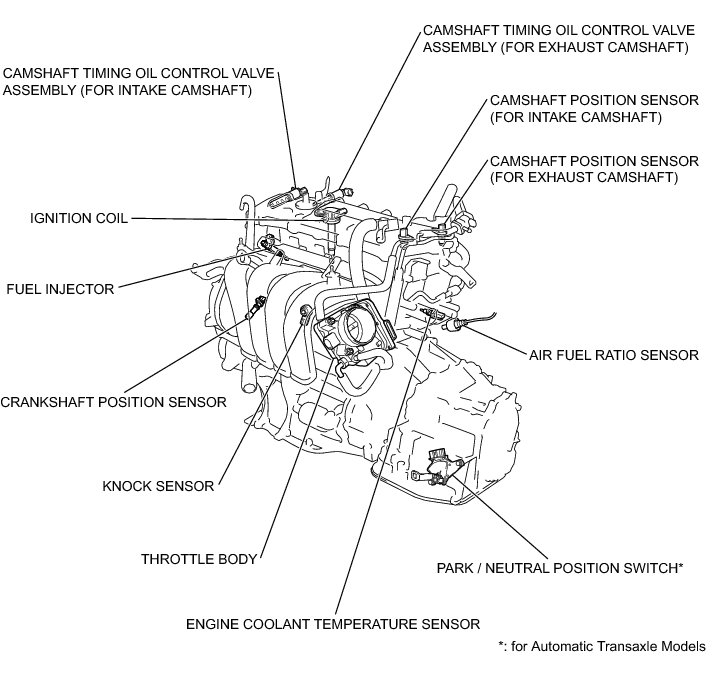 CAMSHAFT TIMING OIL CONTROL VALVE ASSEMBLY (FOR EXHAUST CAMSHAFT)

CAMSHAFT TIMING OIL CONTROL VALVE ASSEMBLY (FOR INTAKE CAMSHAFT)

CAMSHAFT POSITION SENSOR (FOR INTAKE CAMSHAFT)

CAMSHAFT POSITION SENSOR (FOR EXHAUST CAMSHAFT)

IGNITION COIL

FUEL INJECTOR

AIR FUEL RATIO SENSOR

CRANKSHAFT POSITION SENSOR

KNOCK SENSOR

THROTTLE BODY

PARK / NEUTRAL POSITION SWITCH*

ENGINE COOLANT TEMPERATURE SENSOR

*: for Automatic Transaxle Models