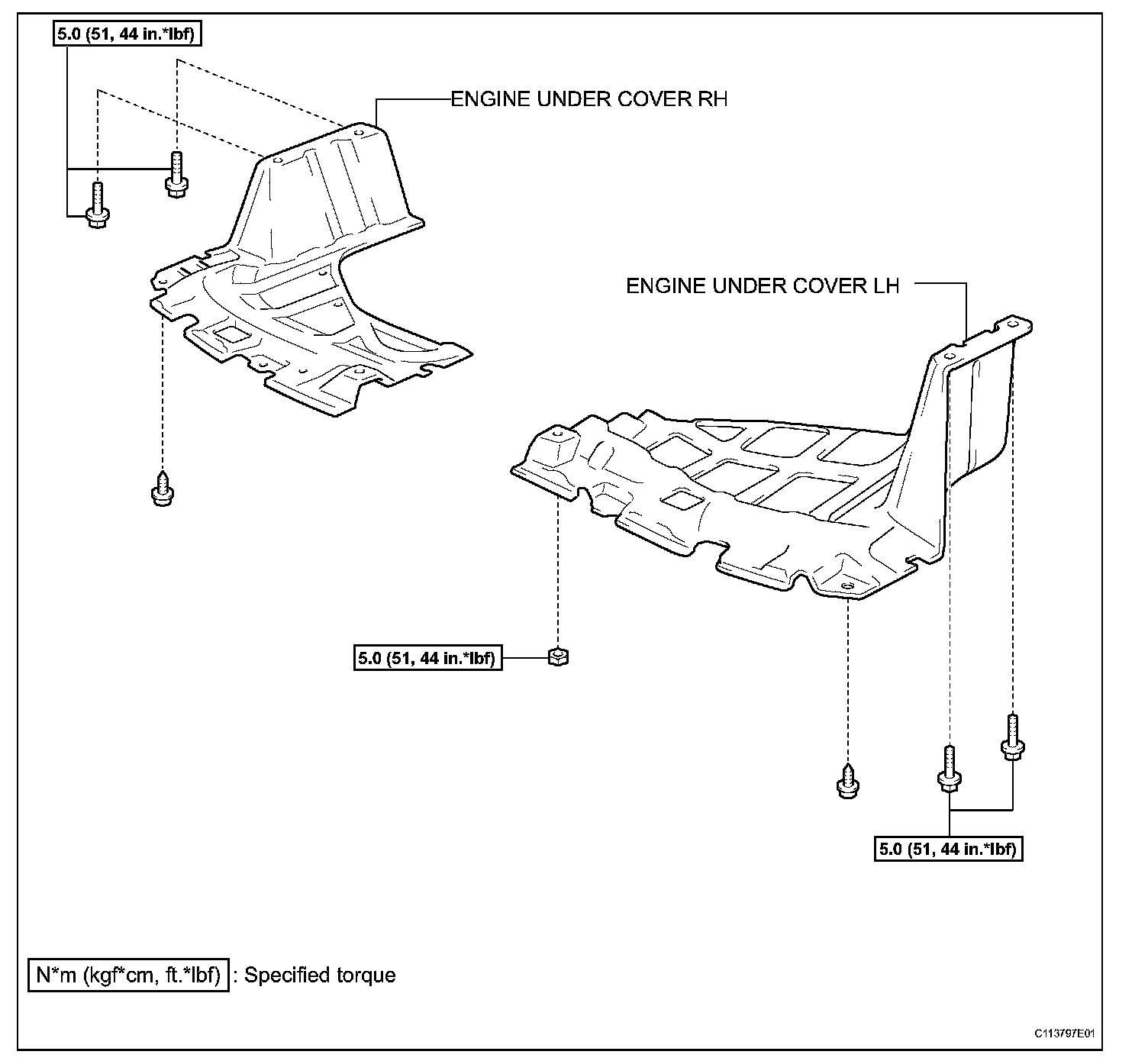 5.0 (51, 44 in.*lbf)

ENGINE UNDER COVER RH

ENGINE UNDER COVER LH

5.0 (51, 44 in.*lbf)

5.0 (51, 44 in.*lbf)

N*m (kgf*cm, ft.*lbf) : Specified torque

C113797E01