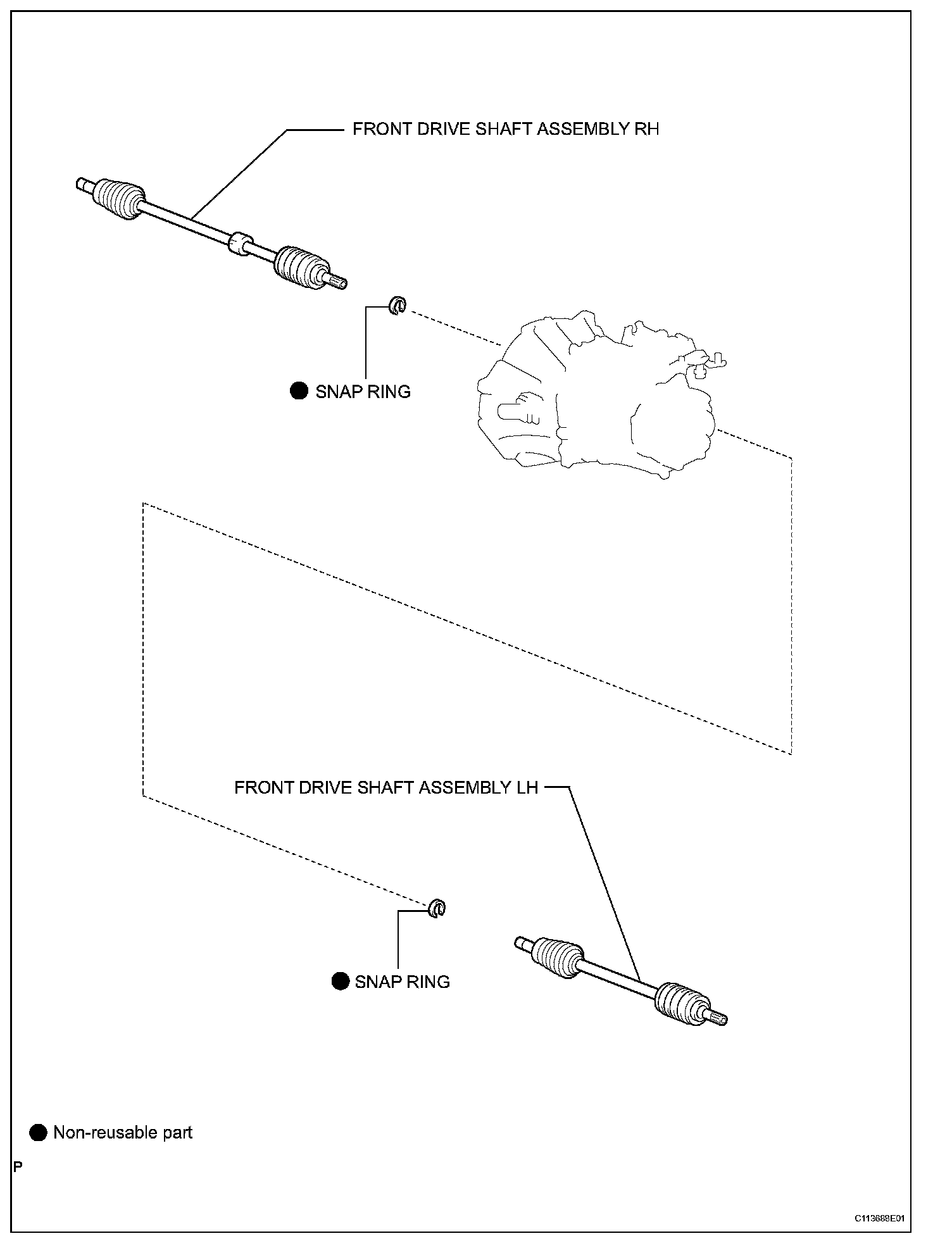 FRONT DRIVE SHAFT ASSEMBLY RH

● SNAP RING

FRONT DRIVE SHAFT ASSEMBLY LH

● SNAP RING

● Non-reusable part

P

C113688E01