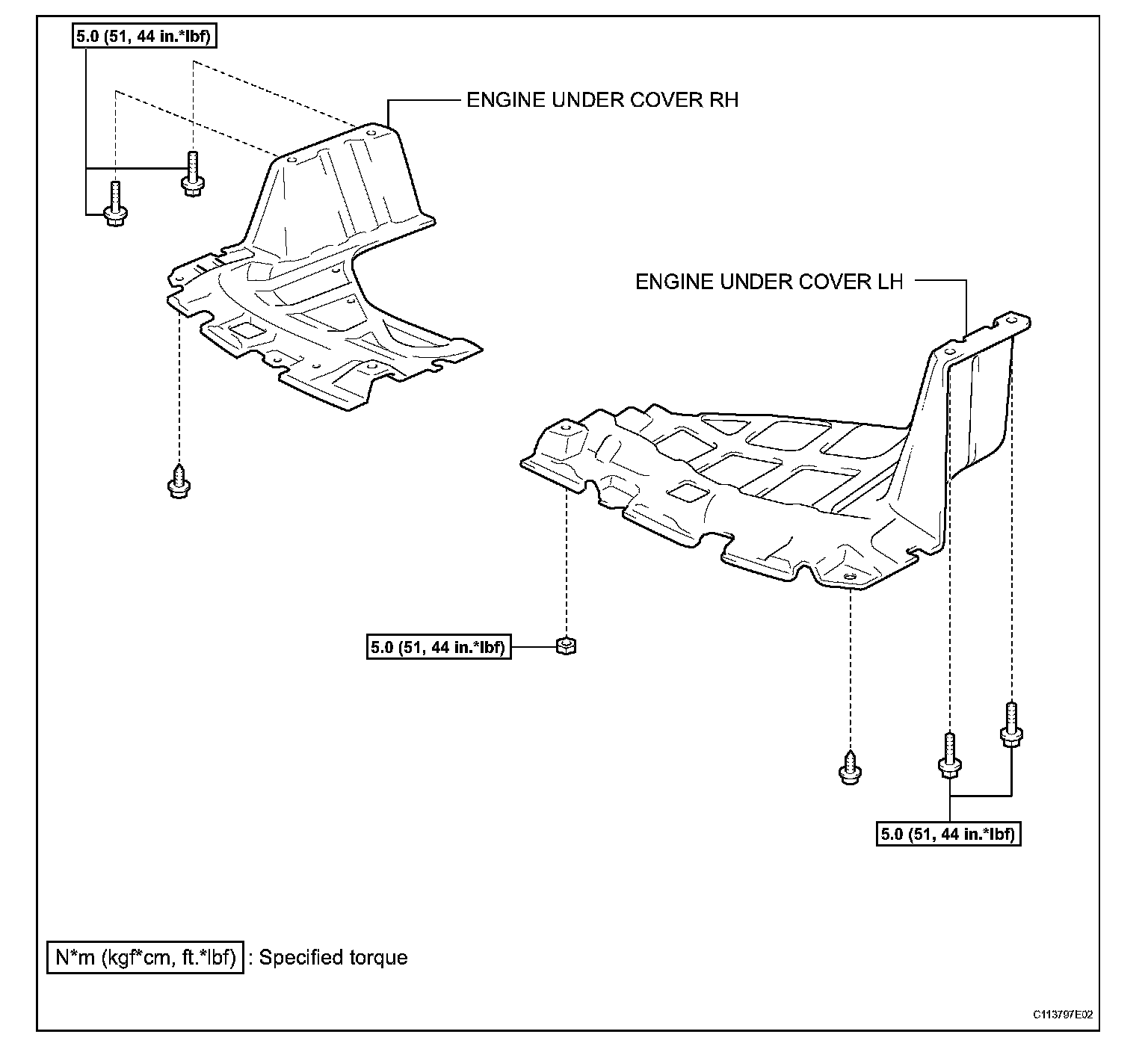 5.0 (51, 44 in.*lbf)

ENGINE UNDER COVER RH

ENGINE UNDER COVER LH

5.0 (51, 44 in.*lbf)

5.0 (51, 44 in.*lbf)

N*m (kgf*cm, ft.*lbf) : Specified torque

C113797E02