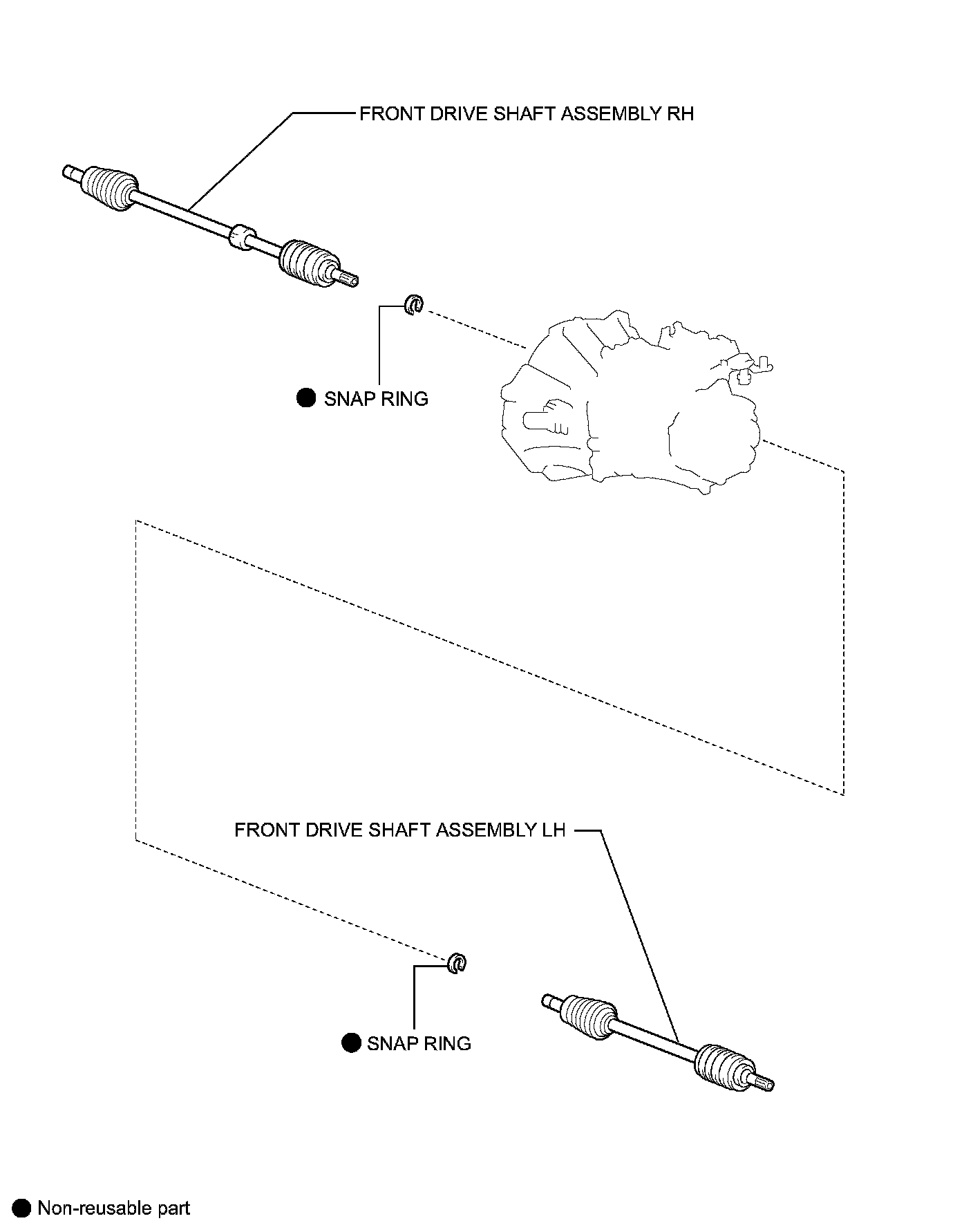 FRONT DRIVE SHAFT ASSEMBLY RH

● SNAP RING

FRONT DRIVE SHAFT ASSEMBLY LH

● SNAP RING

● Non-reusable part