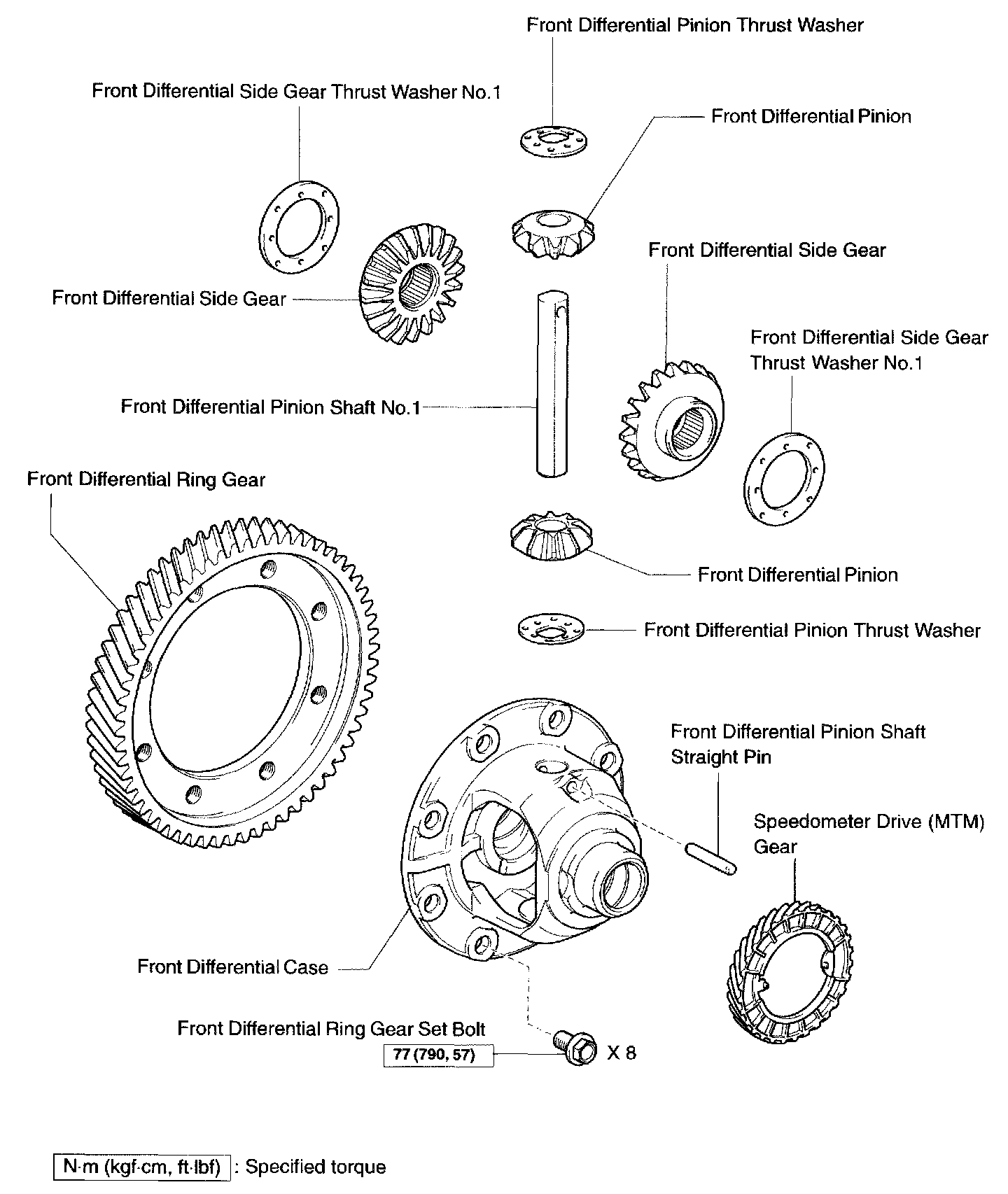 Front Differential Pinion Thrust Washer

Front Differential Side Gear Thrust Washer No.1

Front Differential Pinion

Front Differential Side Gear

Front Differential Side Gear

Front Differential Side Gear Thrust Washer No.1

Front Differential Pinion Shaft No.1

Front Differential Ring Gear

Front Differential Pinion

Front Differential Pinion Thrust Washer

Front Differential Pinion Shaft Straight Pin

Speedometer Drive (MTM) Gear

Front Differential Case

Front Differential Ring Gear Set Bolt

77 (790, 57)

X 8

N·m (kgf·cm, ft·lbf) : Specified torque