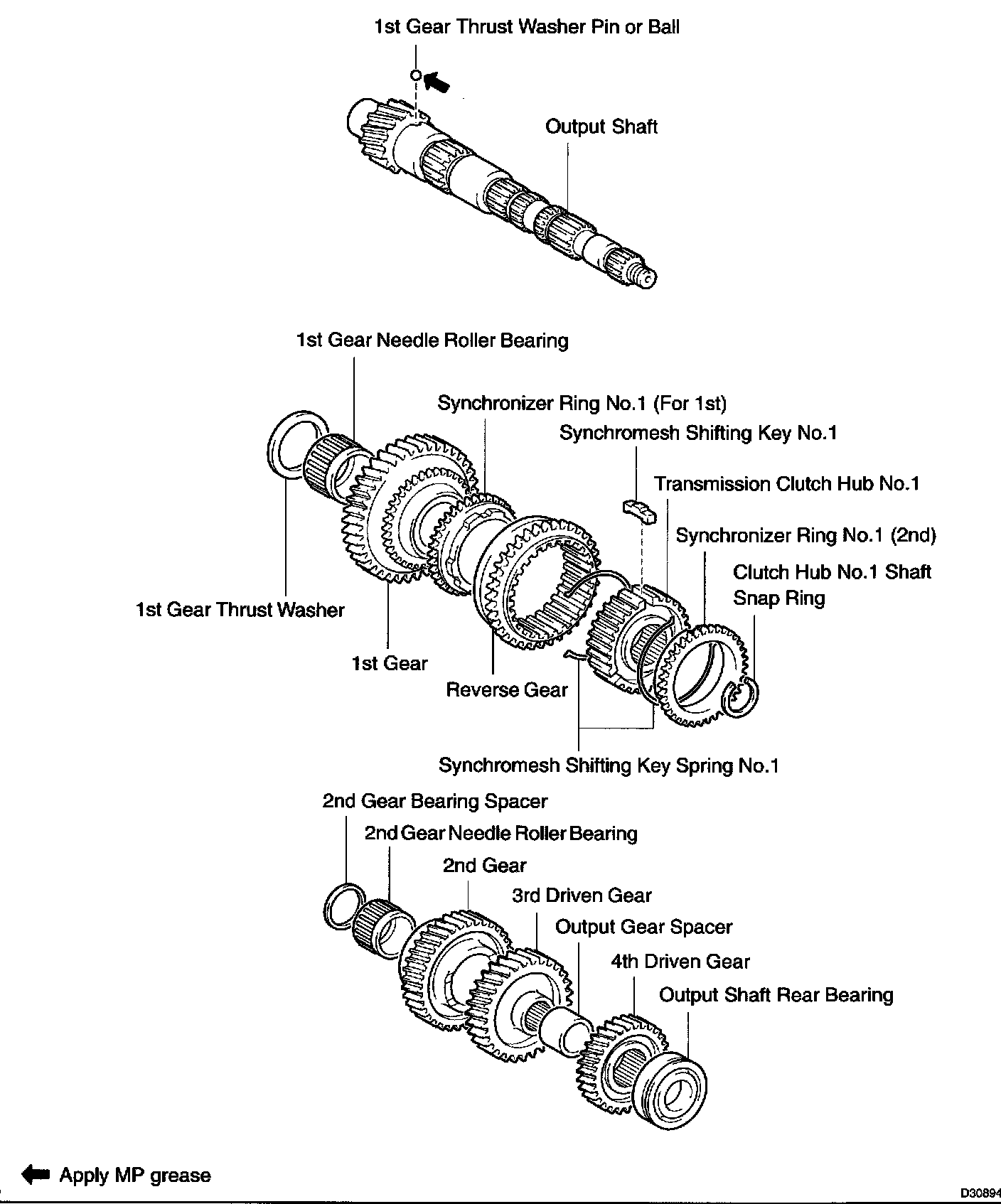 1st Gear Thrust Washer Pin or Ball

Output Shaft

1st Gear Needle Roller Bearing

Synchronizer Ring No.1 (For 1st)

Synchromesh Shifting Key No.1

Transmission Clutch Hub No.1

Synchronizer Ring No.1 (2nd)

Clutch Hub No.1 Shaft Snap Ring

1st Gear Thrust Washer

1st Gear

Reverse Gear

Synchromesh Shifting Key Spring No.1

2nd Gear Bearing Spacer

2nd Gear Needle Roller Bearing

2nd Gear

3rd Driven Gear

Output Gear Spacer

4th Driven Gear

Output Shaft Rear Bearing

Apply MP grease

D30894