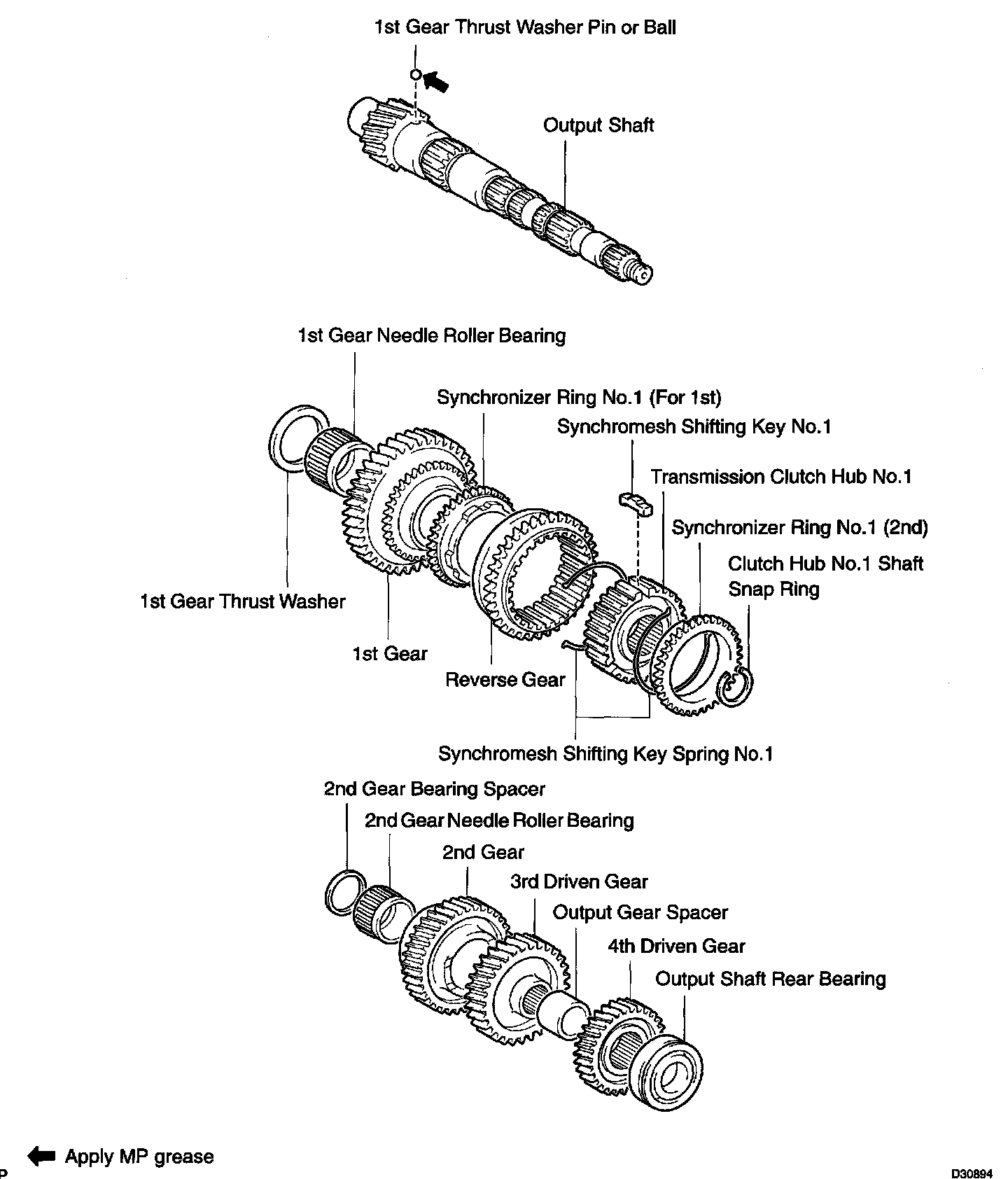 1st Gear Thrust Washer Pin or Ball

Output Shaft

1st Gear Needle Roller Bearing

Synchronizer Ring No.1 (For 1st)

Synchromesh Shifting Key No.1

Transmission Clutch Hub No.1

Synchronizer Ring No.1 (2nd)

Clutch Hub No.1 Shaft Snap Ring

1st Gear Thrust Washer

1st Gear

Reverse Gear

Synchromesh Shifting Key Spring No.1

2nd Gear Bearing Spacer

2nd Gear Needle Roller Bearing

2nd Gear

3rd Driven Gear

Output Gear Spacer

4th Driven Gear

Output Shaft Rear Bearing

Apply MP grease

P

D30894