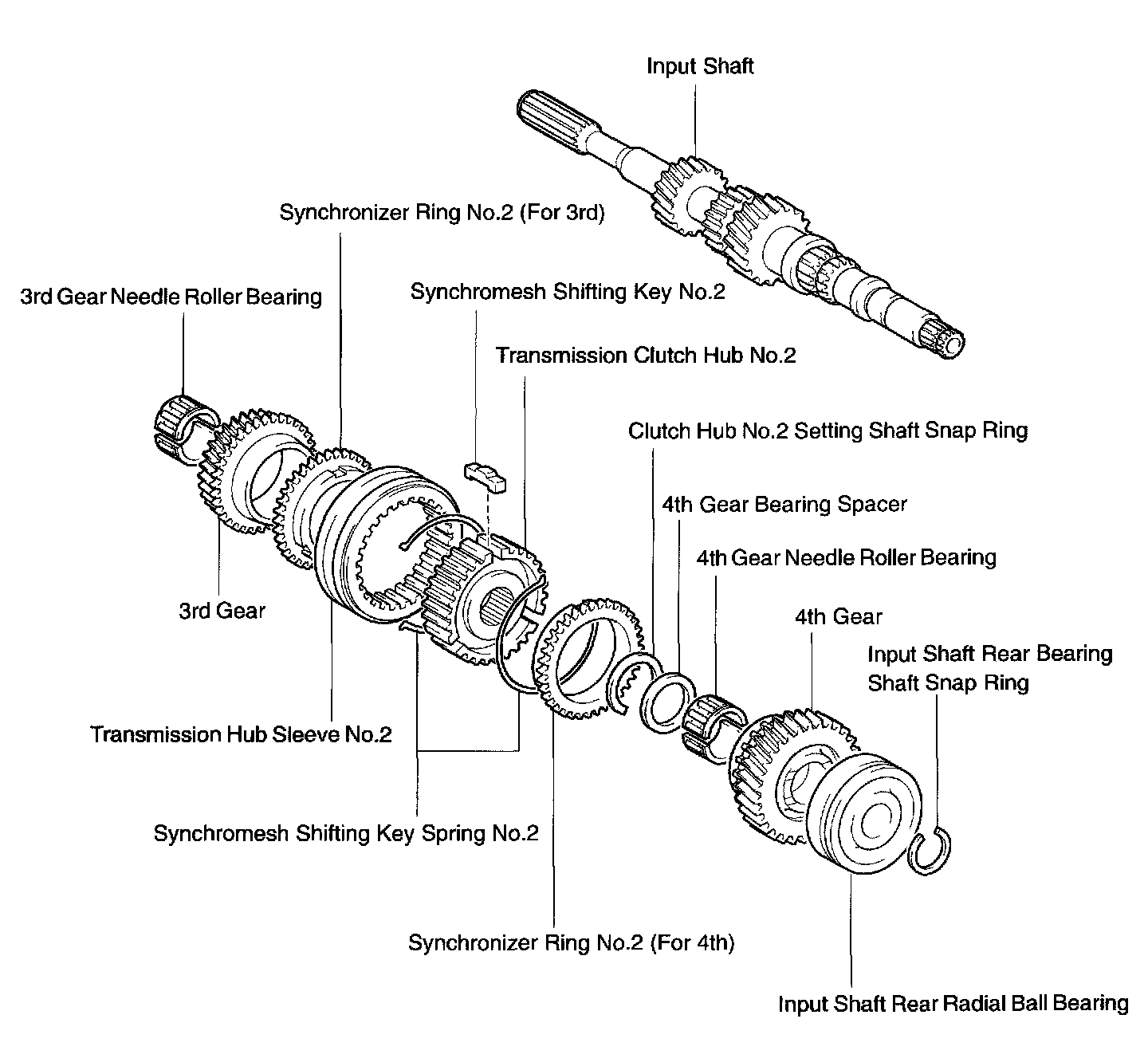 Input Shaft

Synchronizer Ring No.2 (For 3rd)

3rd Gear Needle Roller Bearing

Synchromesh Shifting Key No.2

Transmission Clutch Hub No.2

Clutch Hub No.2 Setting Shaft Snap Ring

4th Gear Bearing Spacer

4th Gear Needle Roller Bearing

3rd Gear

4th Gear

Input Shaft Rear Bearing Shaft Snap Ring

Transmission Hub Sleeve No.2

Synchromesh Shifting Key Spring No.2

Synchronizer Ring No.2 (For 4th)

Input Shaft Rear Radial Ball Bearing