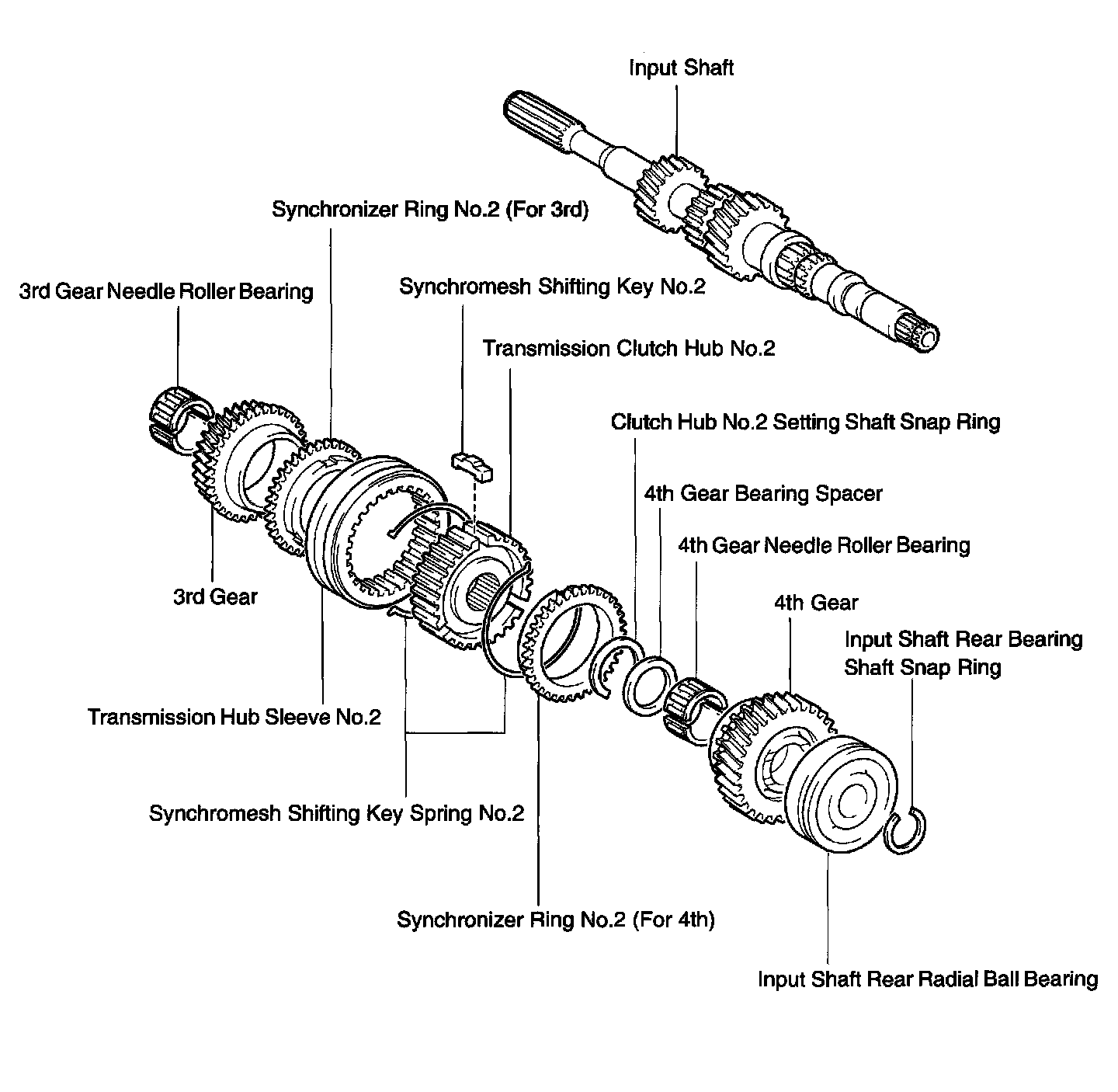 Input Shaft

Synchronizer Ring No.2 (For 3rd)

3rd Gear Needle Roller Bearing

Synchromesh Shifting Key No.2

Transmission Clutch Hub No.2

Clutch Hub No.2 Setting Shaft Snap Ring

4th Gear Bearing Spacer

4th Gear Needle Roller Bearing

3rd Gear

4th Gear

Input Shaft Rear Bearing Shaft Snap Ring

Transmission Hub Sleeve No.2

Synchromesh Shifting Key Spring No.2

Synchronizer Ring No.2 (For 4th)

Input Shaft Rear Radial Ball Bearing