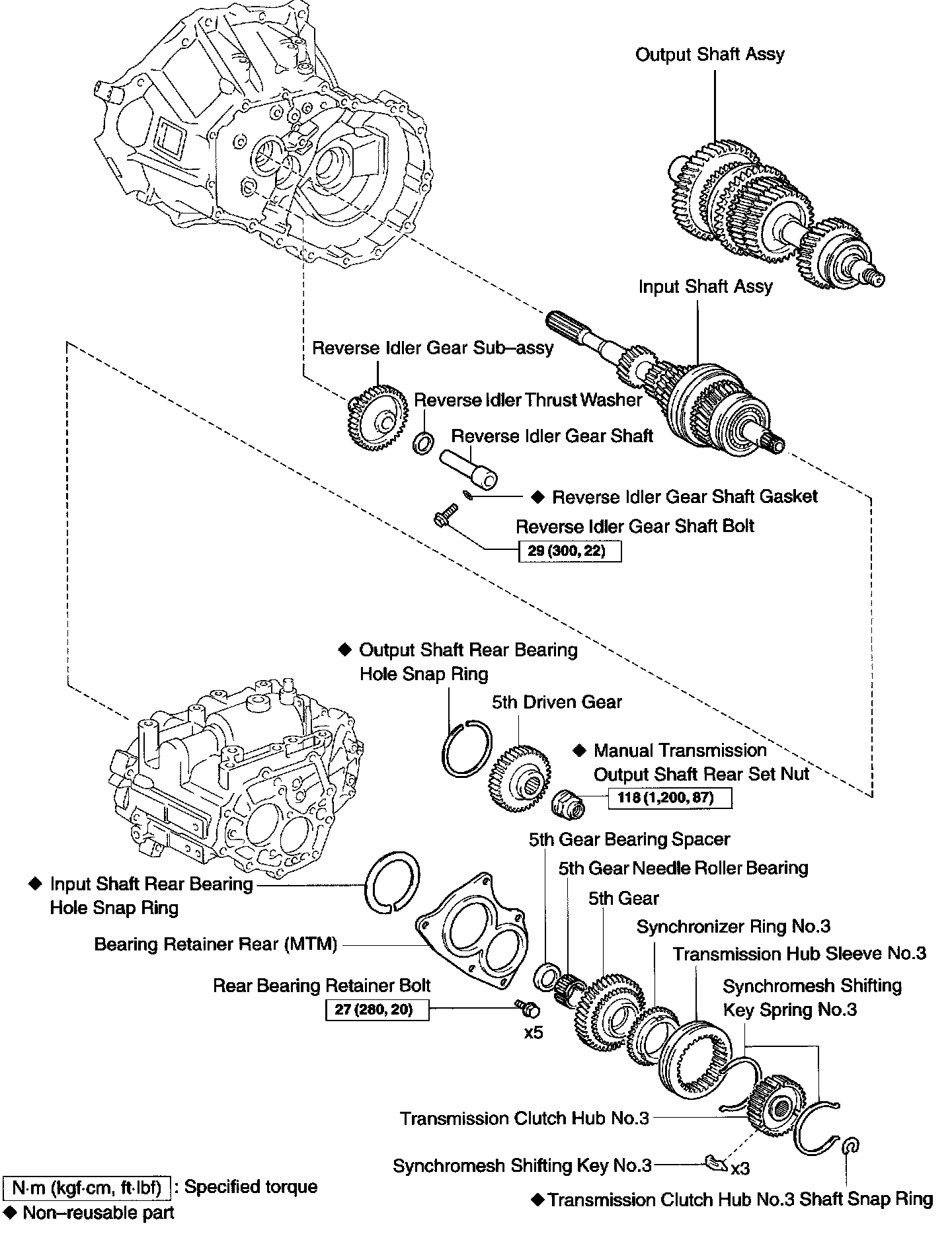 Output Shaft Assy

Input Shaft Assy

Reverse Idler Gear Sub–assy

Reverse Idler Thrust Washer

Reverse Idler Gear Shaft

◆ Reverse Idler Gear Shaft Gasket

Reverse Idler Gear Shaft Bolt

29 (300, 22)

◆ Output Shaft Rear Bearing Hole Snap Ring

5th Driven Gear

◆ Manual Transmission Output Shaft Rear Set Nut

118 (1,200, 87)

5th Gear Bearing Spacer

5th Gear Needle Roller Bearing

5th Gear

Synchronizer Ring No.3

Transmission Hub Sleeve No.3

Synchromesh Shifting Key Spring No.3

◆ Input Shaft Rear Bearing Hole Snap Ring

Bearing Retainer Rear (MTM)

Rear Bearing Retainer Bolt

27 (280, 20)

x5

Transmission Clutch Hub No.3

Synchromesh Shifting Key No.3

x3

◆ Transmission Clutch Hub No.3 Shaft Snap Ring

N·m (kgf·cm, ft·lbf) : Specified torque

◆ Non–reusable part