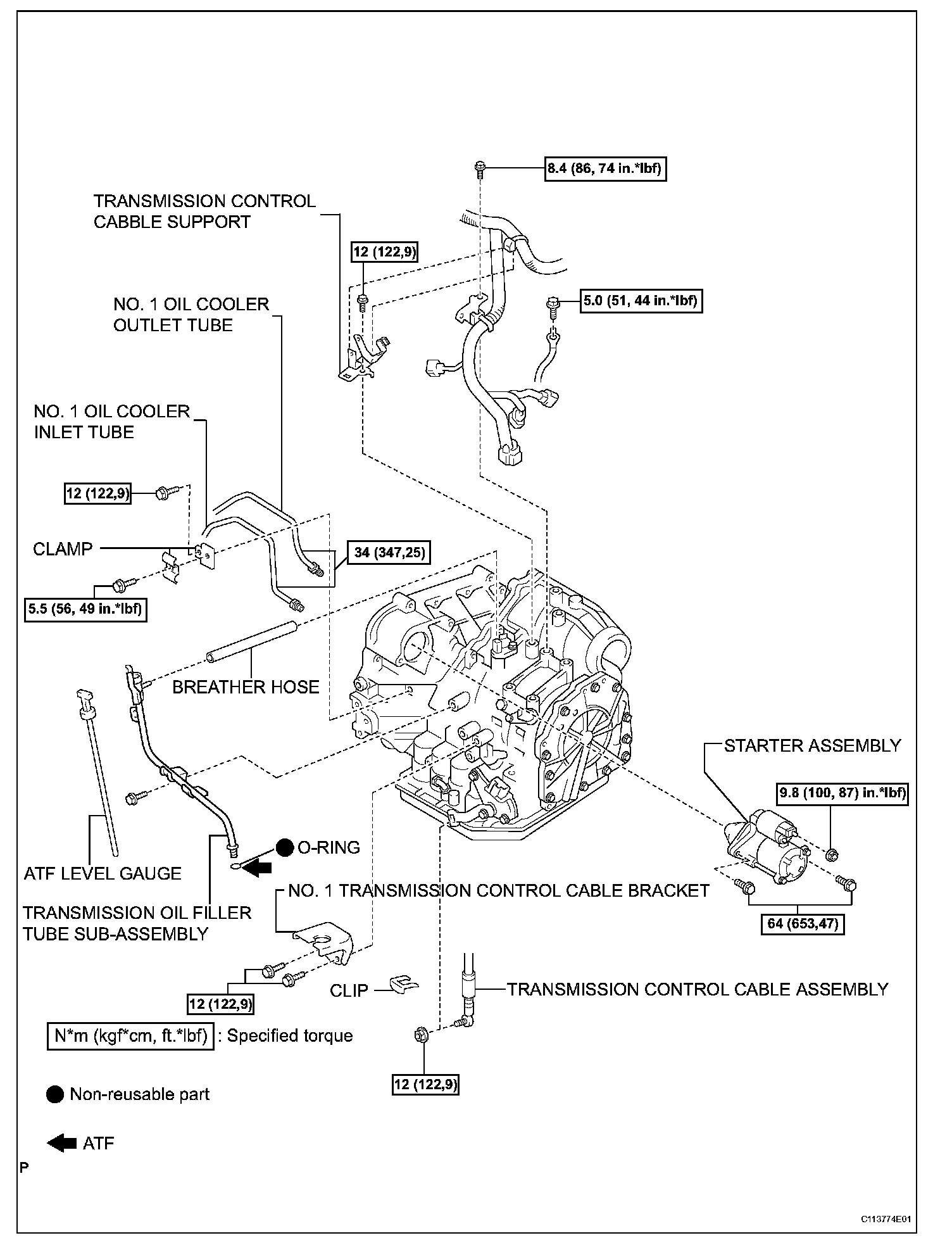 8.4 (86, 74 in.*lbf)

TRANSMISSION CONTROL CABBLE SUPPORT

12 (122,9)

NO. 1 OIL COOLER OUTLET TUBE

5.0 (51, 44 in.*lbf)

NO. 1 OIL COOLER INLET TUBE

12 (122,9)

CLAMP

34 (347,25)

5.5 (56, 49 in.*lbf)

BREATHER HOSE

STARTER ASSEMBLY

9.8 (100, 87) in.*lbf)

O-RING

ATF LEVEL GAUGE

NO. 1 TRANSMISSION CONTROL CABLE BRACKET

TRANSMISSION OIL FILLER TUBE SUB-ASSEMBLY

64 (653,47)

CLIP

TRANSMISSION CONTROL CABLE ASSEMBLY

12 (122,9)

N*m (kgf*cm, ft.*lbf) : Specified torque

12 (122,9)

Non-reusable part

ATF

P

C113774E01