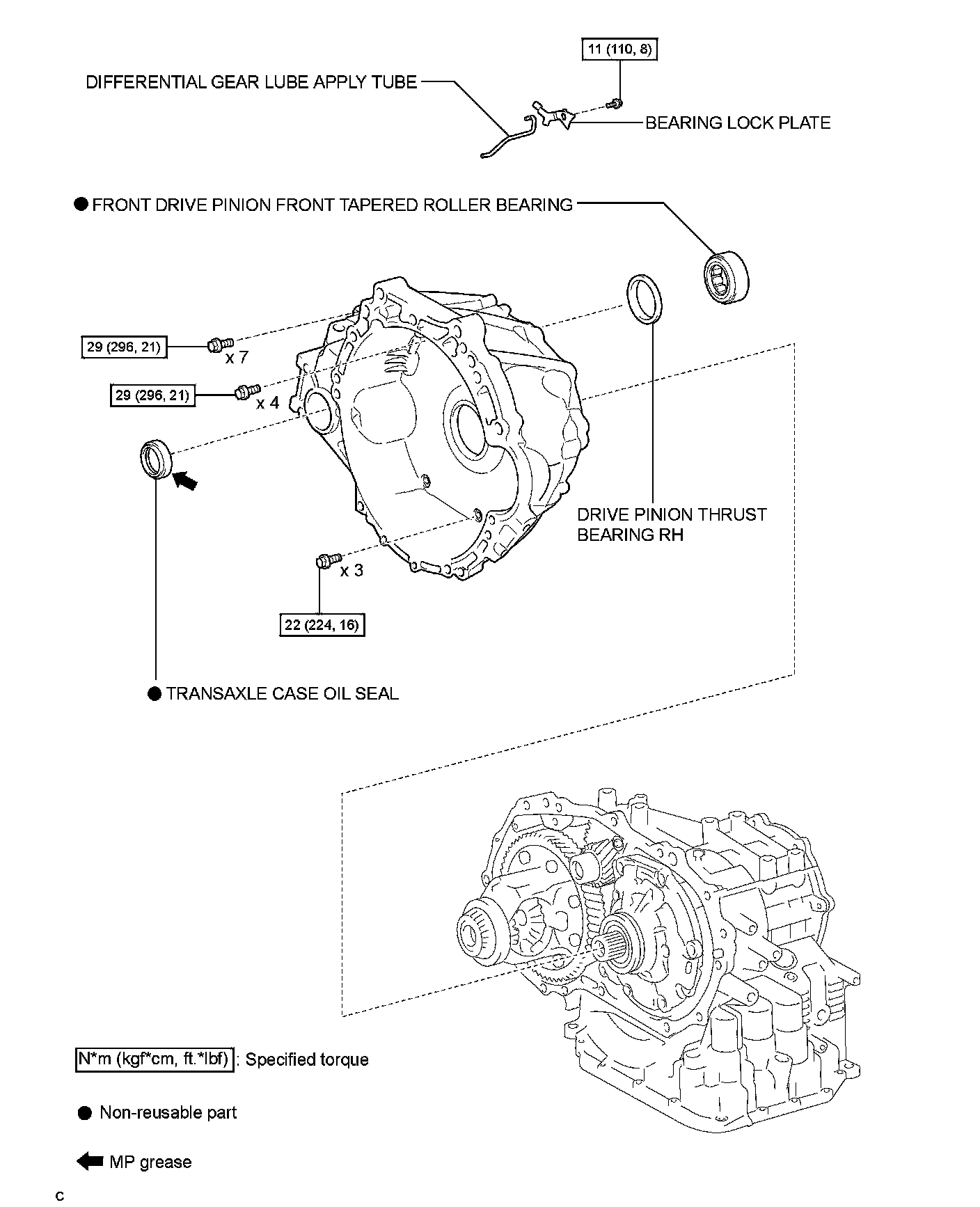 11 (110, 8)

DIFFERENTIAL GEAR LUBE APPLY TUBE

BEARING LOCK PLATE

● FRONT DRIVE PINION FRONT TAPERED ROLLER BEARING

29 (296, 21)

x 7

29 (296, 21)

x 4

DRIVE PINION THRUST BEARING RH

x 3

22 (224, 16)

● TRANSAXLE CASE OIL SEAL

N*m (kgf*cm, ft.*lbf) : Specified torque

● Non-reusable part

MP grease

C