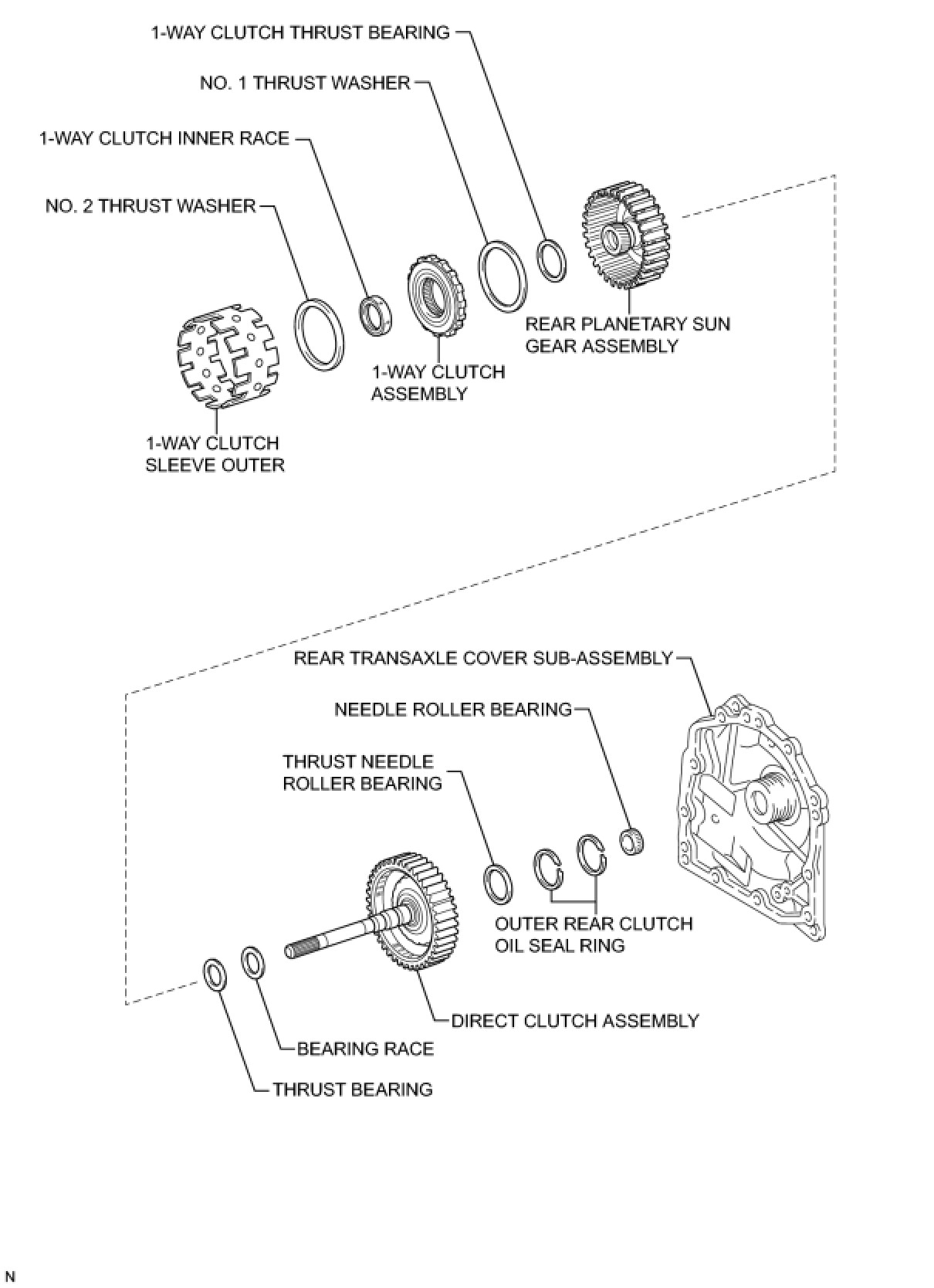 1-WAY CLUTCH THRUST BEARING

NO. 1 THRUST WASHER

1-WAY CLUTCH INNER RACE

NO. 2 THRUST WASHER

REAR PLANETARY SUN GEAR ASSEMBLY

1-WAY CLUTCH ASSEMBLY

1-WAY CLUTCH SLEEVE OUTER

REAR TRANSAXLE COVER SUB-ASSEMBLY

NEEDLE ROLLER BEARING

THRUST NEEDLE ROLLER BEARING

OUTER REAR CLUTCH OIL SEAL RING

DIRECT CLUTCH ASSEMBLY

BEARING RACE

THRUST BEARING

N