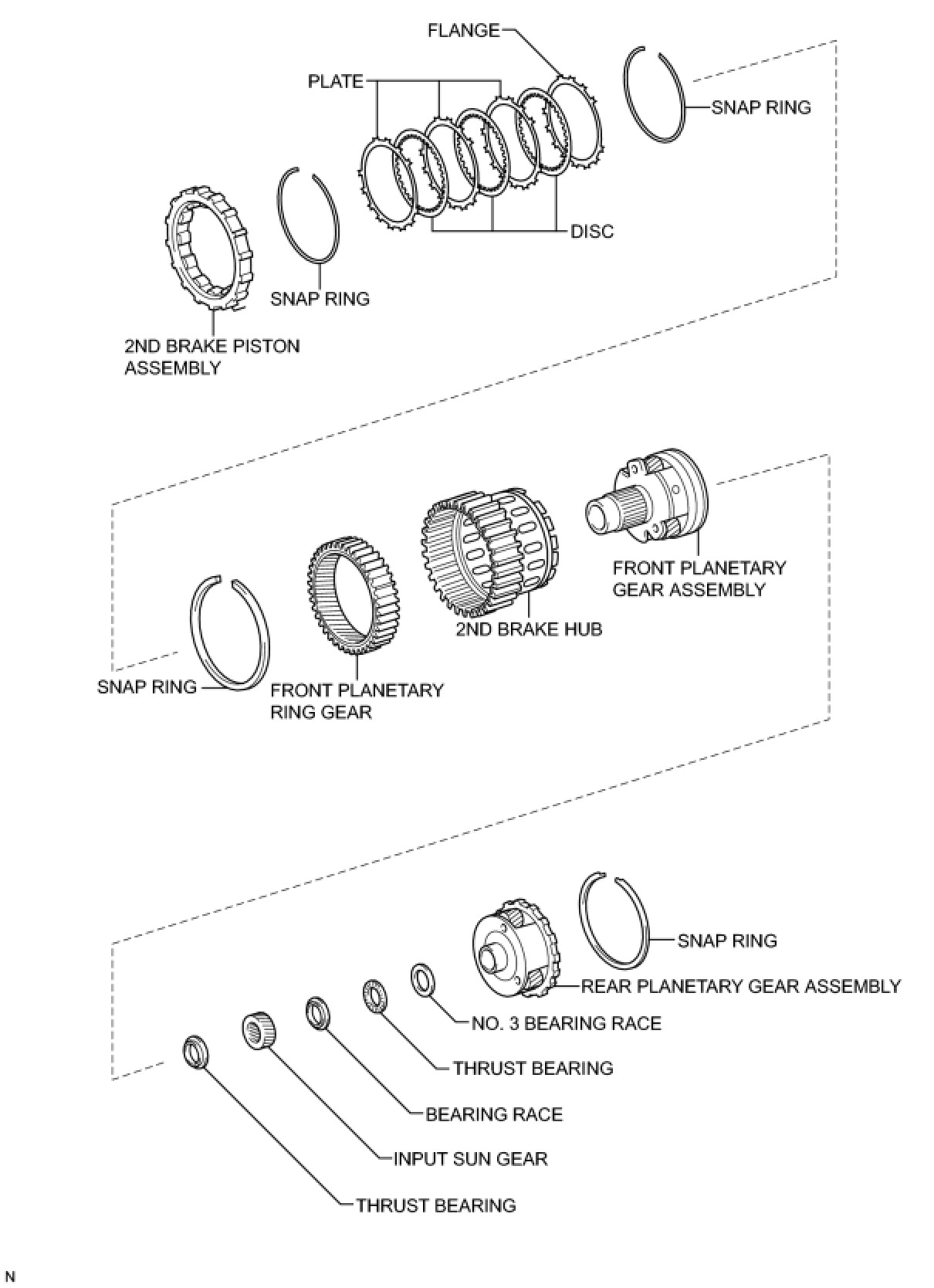 FLANGE
PLATE
SNAP RING
DISC
SNAP RING
2ND BRAKE PISTON ASSEMBLY

FRONT PLANETARY GEAR ASSEMBLY
2ND BRAKE HUB
SNAP RING
FRONT PLANETARY RING GEAR

SNAP RING
REAR PLANETARY GEAR ASSEMBLY
NO. 3 BEARING RACE
THRUST BEARING
BEARING RACE
INPUT SUN GEAR
THRUST BEARING

N