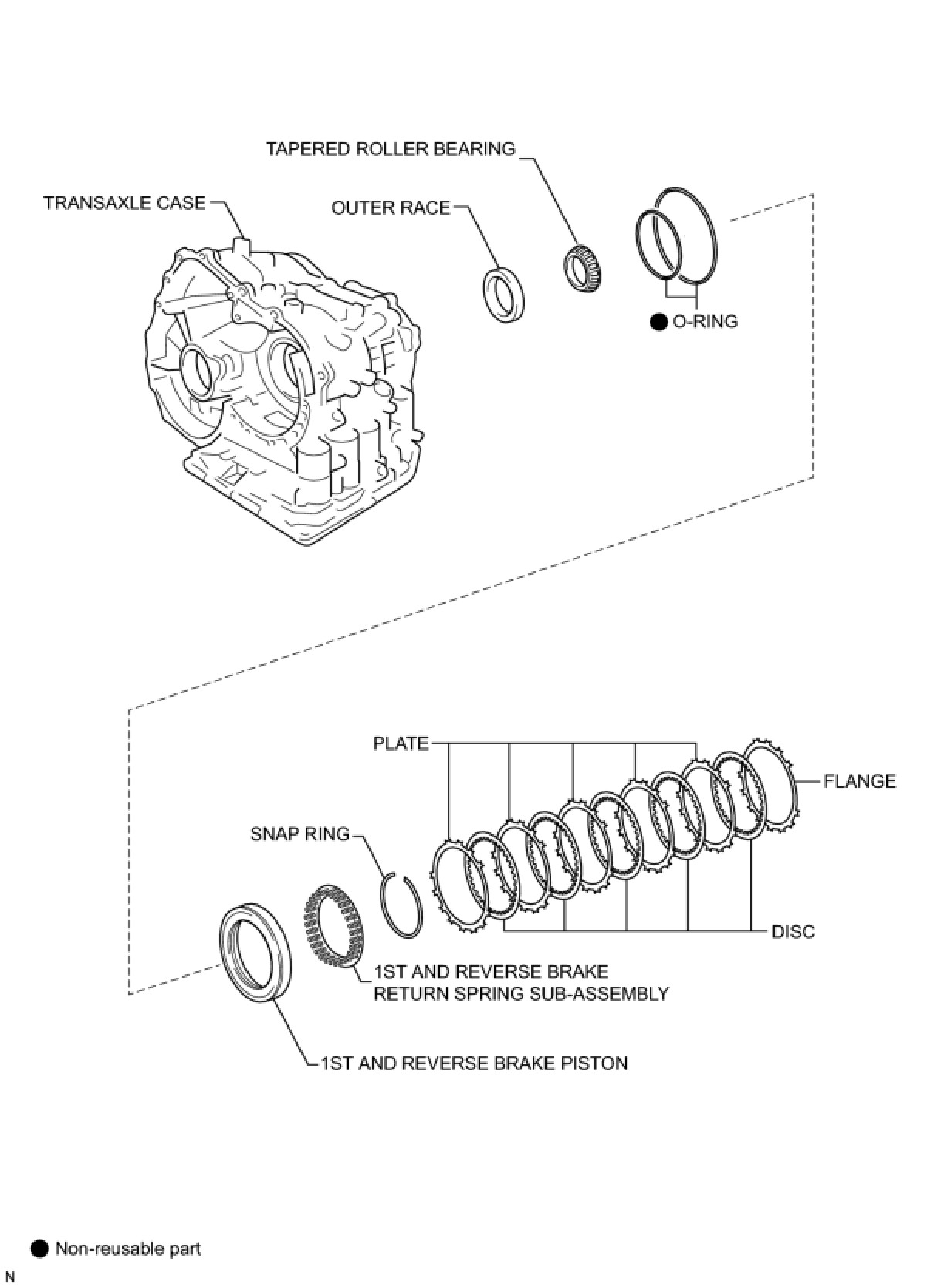 TAPERED ROLLER BEARING

TRANSAXLE CASE

OUTER RACE

● O-RING

PLATE

FLANGE

SNAP RING

DISC

1ST AND REVERSE BRAKE RETURN SPRING SUB-ASSEMBLY

1ST AND REVERSE BRAKE PISTON

● Non-reusable part

N