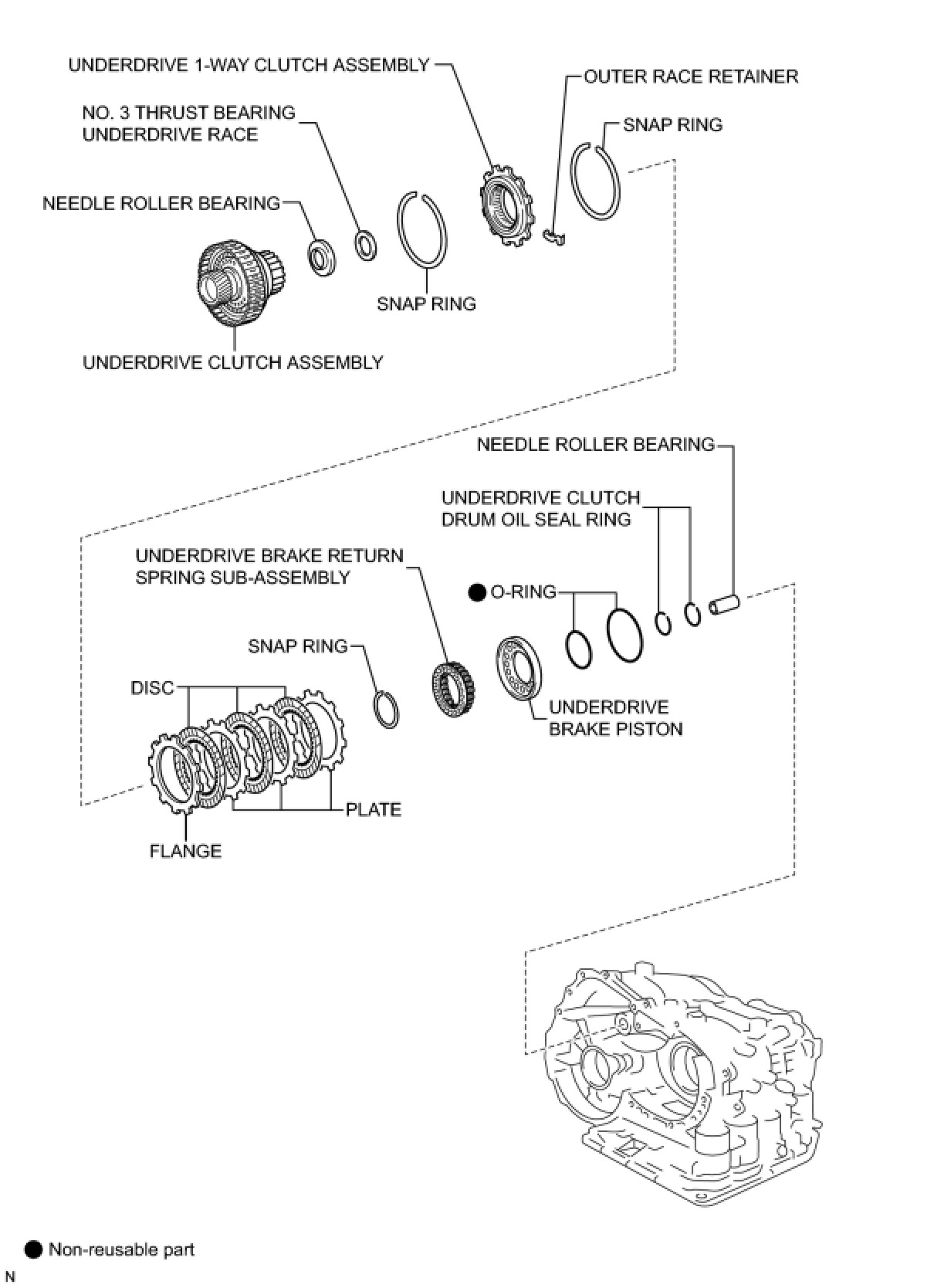 UNDERDRIVE 1-WAY CLUTCH ASSEMBLY

OUTER RACE RETAINER

NO. 3 THRUST BEARING UNDERDRIVE RACE

SNAP RING

NEEDLE ROLLER BEARING

SNAP RING

UNDERDRIVE CLUTCH ASSEMBLY

NEEDLE ROLLER BEARING

UNDERDRIVE CLUTCH DRUM OIL SEAL RING

UNDERDRIVE BRAKE RETURN SPRING SUB-ASSEMBLY

● O-RING

SNAP RING

DISC

UNDERDRIVE BRAKE PISTON

PLATE

FLANGE

● Non-reusable part

N