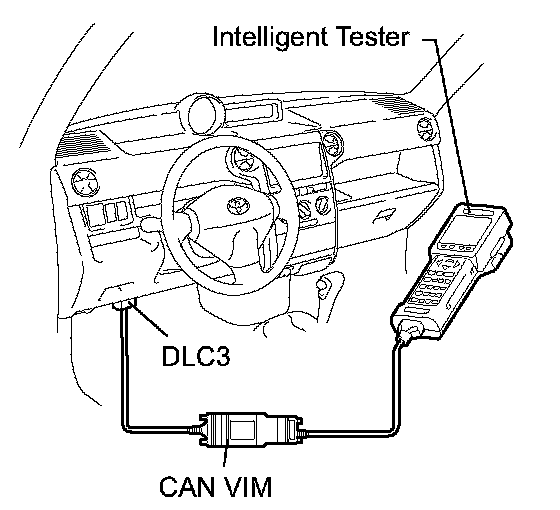 Intelligent Tester

DLC3

CAN VIM