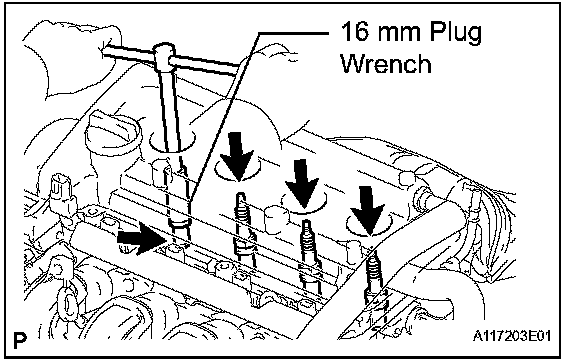 16 mm Plug Wrench

P

A117203E01