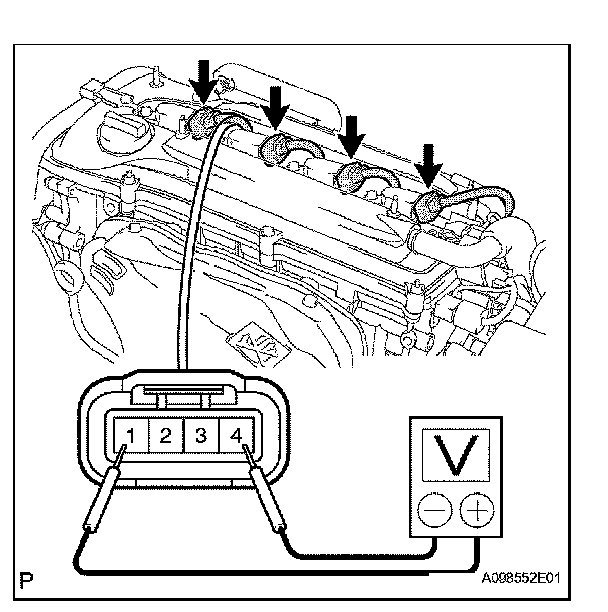 1 2 3 4

V

P

A098552E01