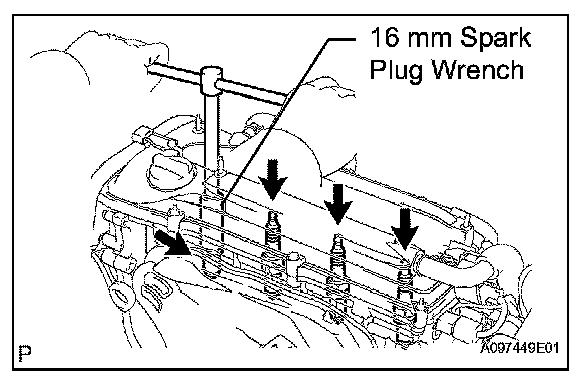 16 mm Spark Plug Wrench

P

A097449E01