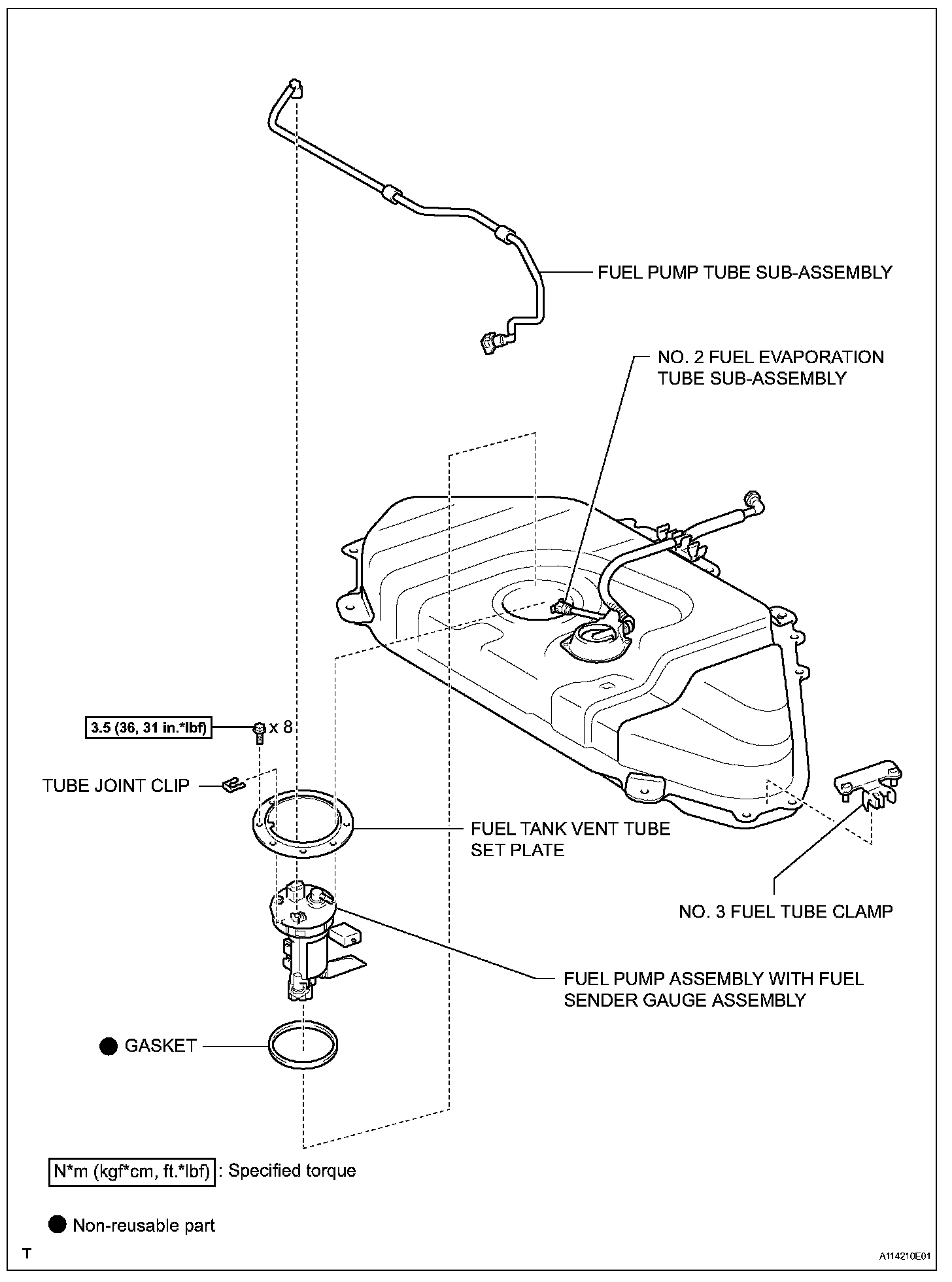 FUEL PUMP TUBE SUB-ASSEMBLY

NO. 2 FUEL EVAPORATION TUBE SUB-ASSEMBLY

3.5 (36, 31 in.*lbf) x 8

TUBE JOINT CLIP

FUEL TANK VENT TUBE SET PLATE

NO. 3 FUEL TUBE CLAMP

FUEL PUMP ASSEMBLY WITH FUEL SENDER GAUGE ASSEMBLY

GASKET

N*m (kgf*cm, ft.*lbf) : Specified torque

Non-reusable part

T

A114210E01