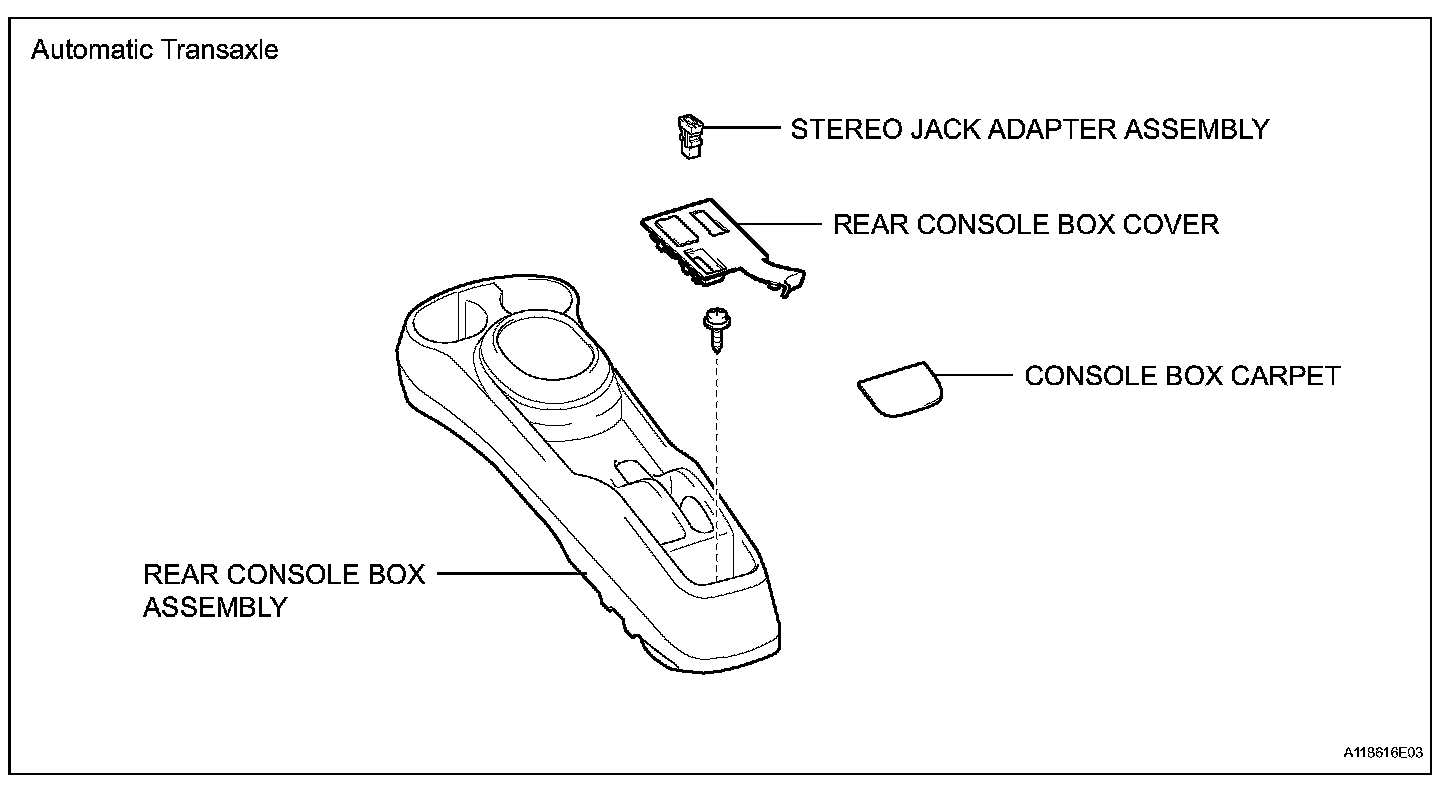 Automatic Transaxle

STEREO JACK ADAPTER ASSEMBLY

REAR CONSOLE BOX COVER

CONSOLE BOX CARPET

REAR CONSOLE BOX ASSEMBLY

A118616E03