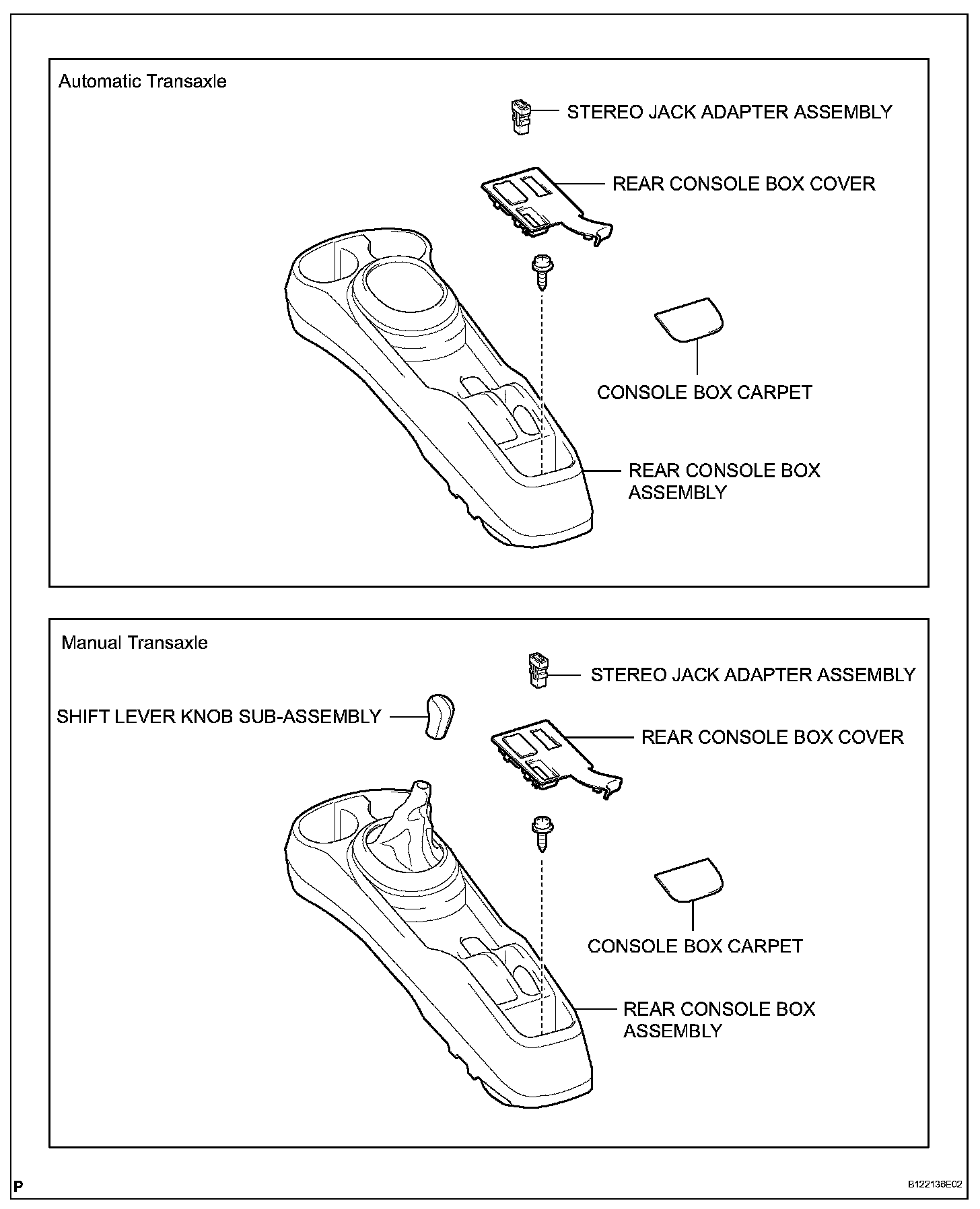 Automatic Transaxle

STEREO JACK ADAPTER ASSEMBLY

REAR CONSOLE BOX COVER

CONSOLE BOX CARPET

REAR CONSOLE BOX ASSEMBLY

Manual Transaxle

STEREO JACK ADAPTER ASSEMBLY

SHIFT LEVER KNOB SUB-ASSEMBLY

REAR CONSOLE BOX COVER

CONSOLE BOX CARPET

REAR CONSOLE BOX ASSEMBLY

P

B122136E02