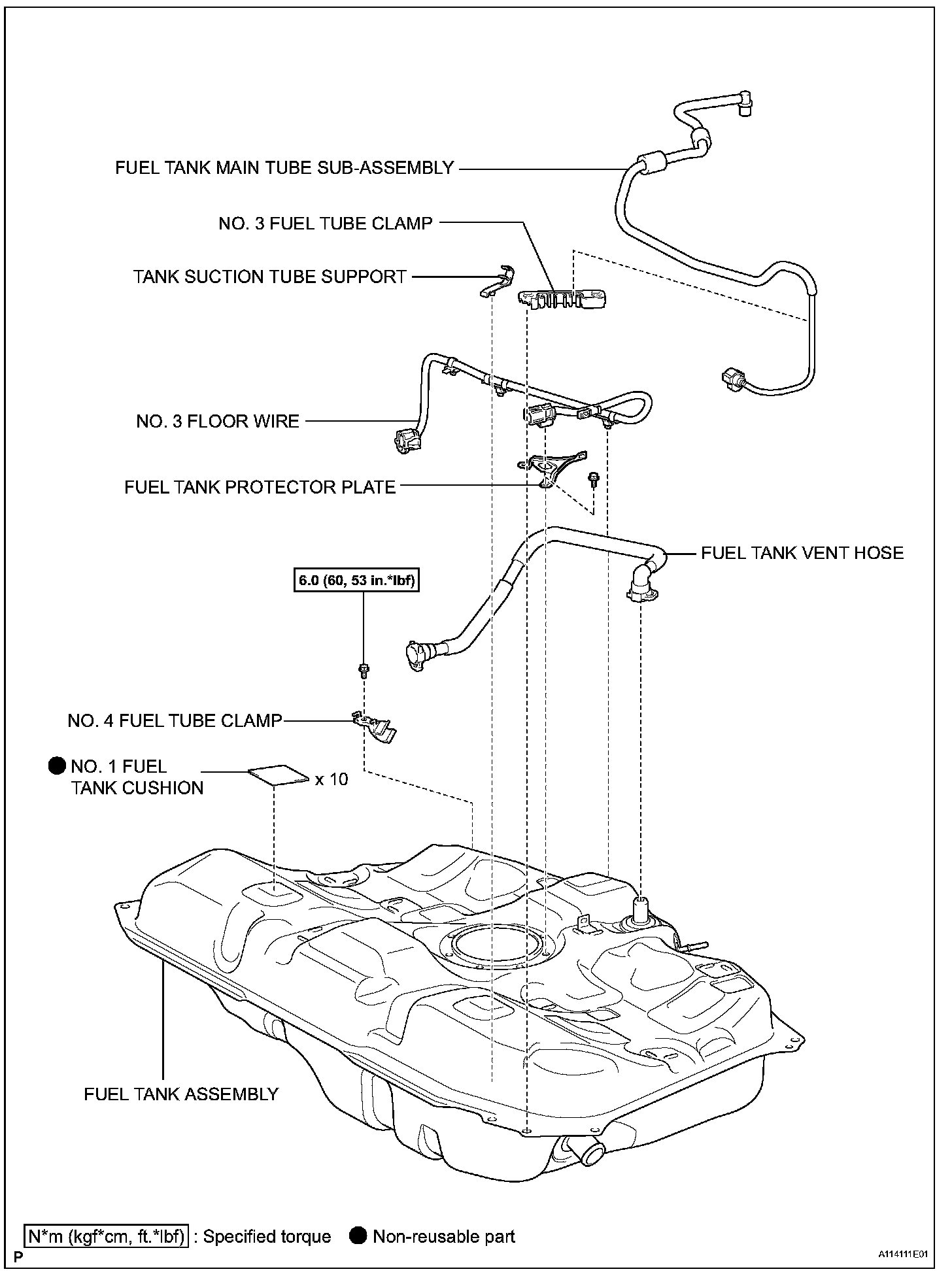 FUEL TANK MAIN TUBE SUB-ASSEMBLY

NO. 3 FUEL TUBE CLAMP

TANK SUCTION TUBE SUPPORT

NO. 3 FLOOR WIRE

FUEL TANK PROTECTOR PLATE

FUEL TANK VENT HOSE

6.0 (60, 53 in.*lbf)

NO. 4 FUEL TUBE CLAMP

● NO. 1 FUEL TANK CUSHION

x 10

FUEL TANK ASSEMBLY

N*m (kgf*cm, ft.*lbf) : Specified torque ● Non-reusable part

P

A114111E01