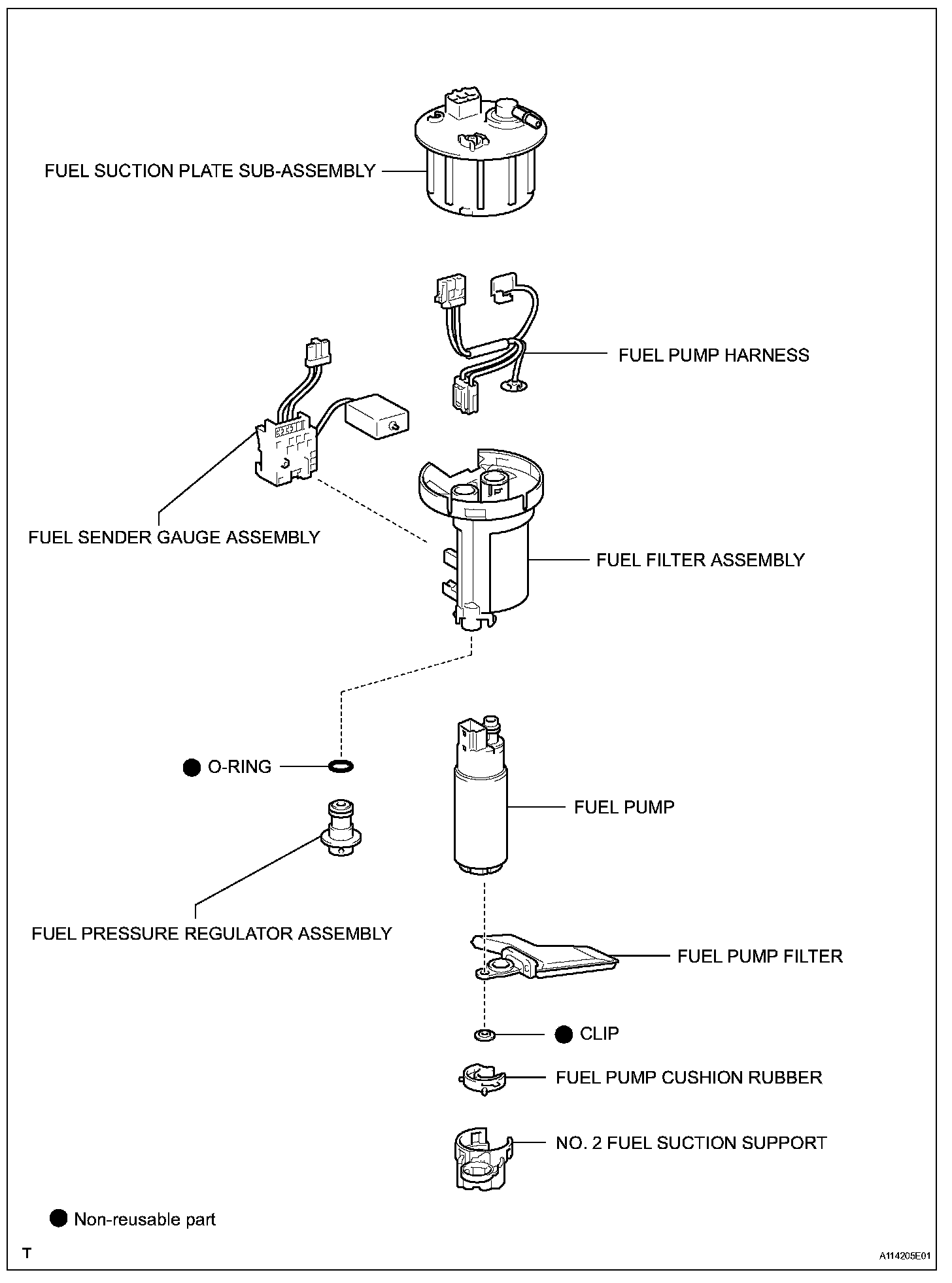 FUEL SUCTION PLATE SUB-ASSEMBLY

FUEL PUMP HARNESS

FUEL SENDER GAUGE ASSEMBLY

FUEL FILTER ASSEMBLY

● O-RING

FUEL PUMP

FUEL PRESSURE REGULATOR ASSEMBLY

FUEL PUMP FILTER

● CLIP

FUEL PUMP CUSHION RUBBER

NO. 2 FUEL SUCTION SUPPORT

● Non-reusable part

T

A114205E01