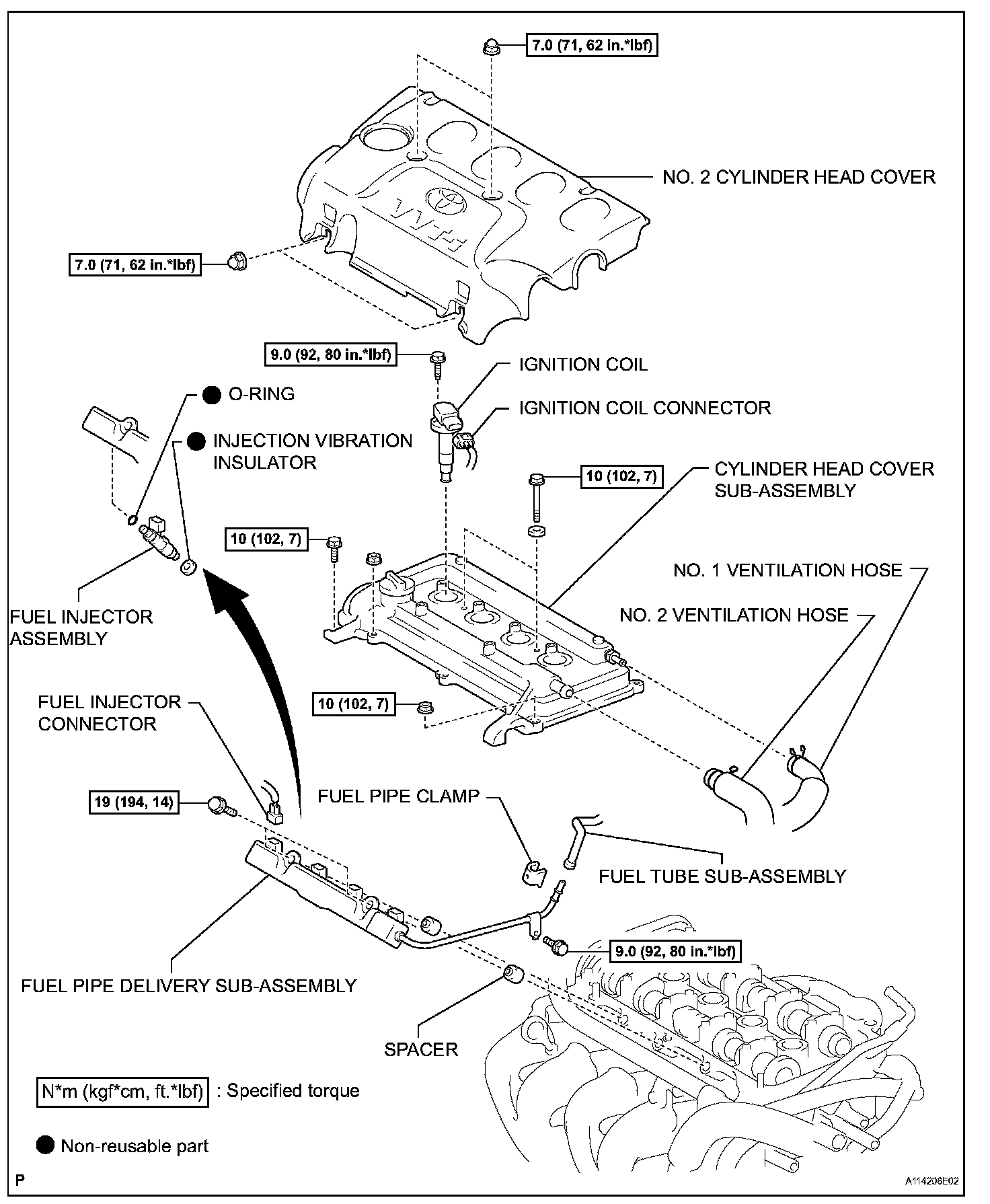 7.0 (71, 62 in.*lbf)

NO. 2 CYLINDER HEAD COVER

VVT-i

7.0 (71, 62 in.*lbf)

9.0 (92, 80 in.*lbf)

IGNITION COIL

IGNITION COIL CONNECTOR

O-RING

INJECTION VIBRATION INSULATOR

10 (102, 7)

CYLINDER HEAD COVER SUB-ASSEMBLY

10 (102, 7)

NO. 1 VENTILATION HOSE

NO. 2 VENTILATION HOSE

FUEL INJECTOR ASSEMBLY

FUEL INJECTOR CONNECTOR

10 (102, 7)

19 (194, 14)

FUEL PIPE CLAMP

FUEL TUBE SUB-ASSEMBLY

9.0 (92, 80 in.*lbf)

FUEL PIPE DELIVERY SUB-ASSEMBLY

SPACER

N*m (kgf*cm, ft.*lbf) : Specified torque

Non-reusable part

P

A114206E02