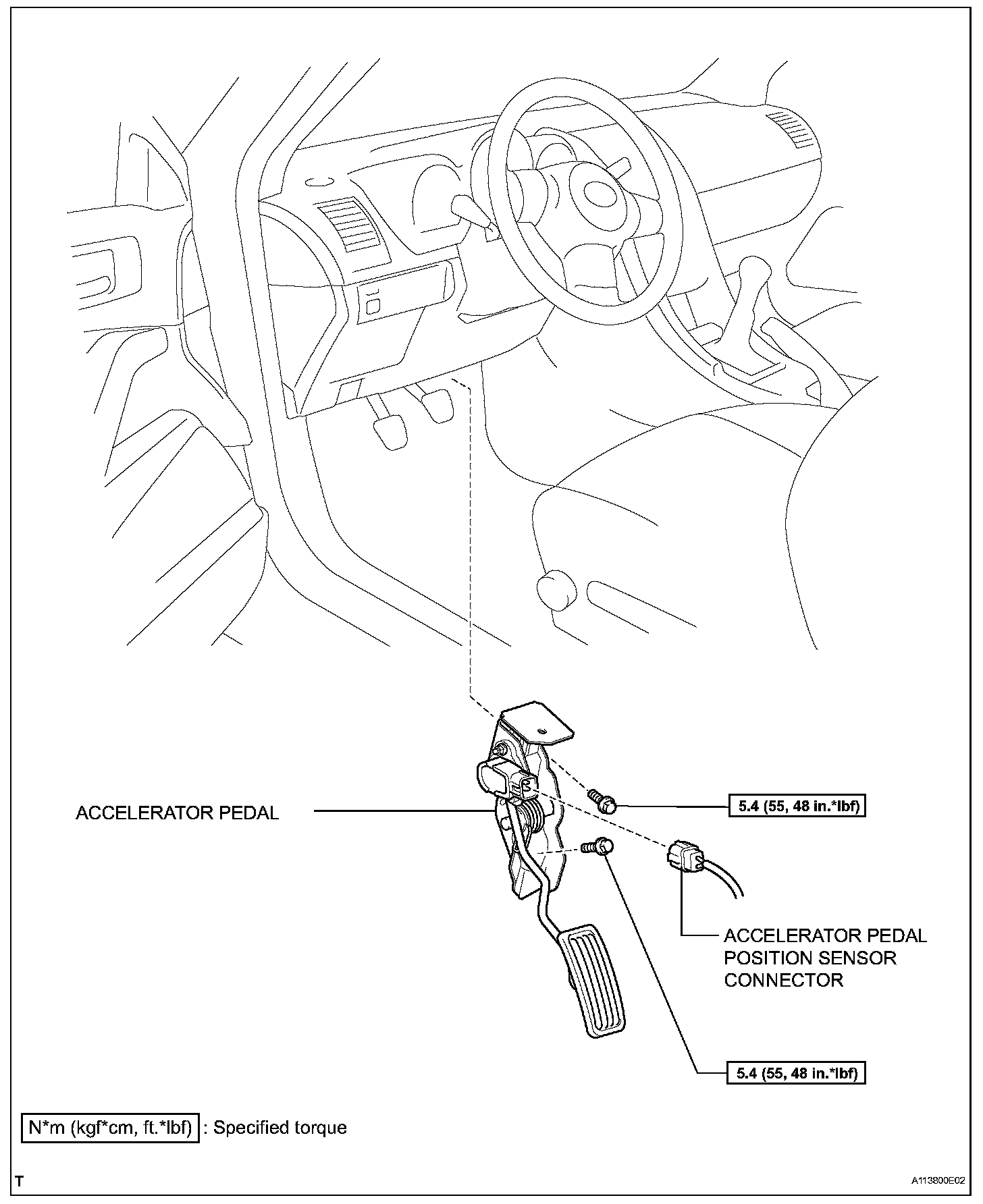 ACCELERATOR PEDAL

5.4 (55, 48 in.*lbf)

ACCELERATOR PEDAL POSITION SENSOR CONNECTOR

5.4 (55, 48 in.*lbf)

N*m (kgf*cm, ft.*lbf) : Specified torque

T

A113800E02