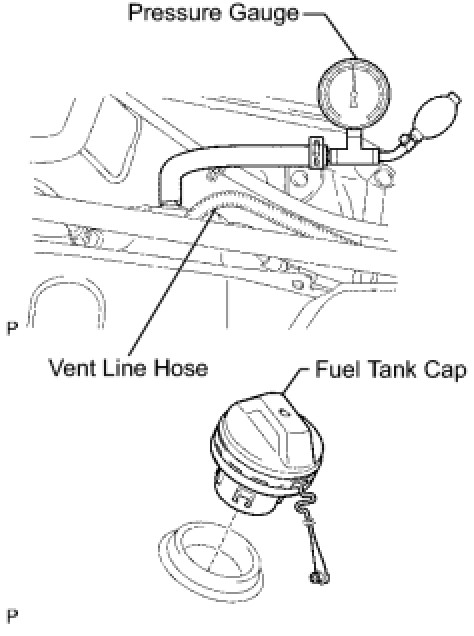 Pressure Gauge

P

Vent Line Hose

Fuel Tank Cap

P