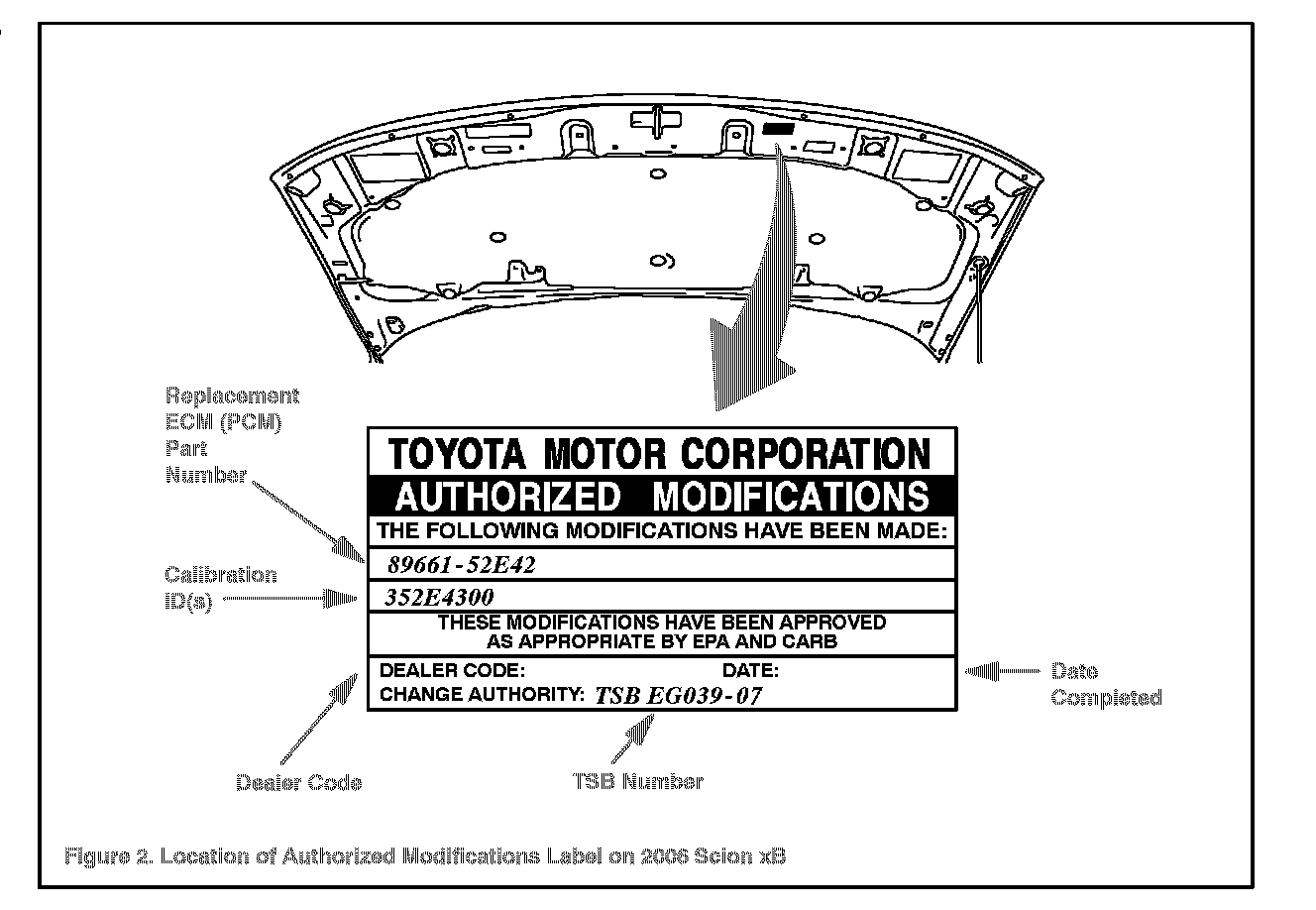 Replacement ECM (PCM) Part Number

Calibration ID(s)

TOYOTA MOTOR CORPORATION

AUTHORIZED MODIFICATIONS

THE FOLLOWING MODIFICATIONS HAVE BEEN MADE:

89661-52E42

352E4300

THESE MODIFICATIONS HAVE BEEN APPROVED AS APPROPRIATE BY EPA AND CARB

DEALER CODE: DATE:

CHANGE AUTHORITY: TSB EG039-07

Date Completed

Dealer Code

TSB Number

Figure 2. Location of Authorized Modifications Label on 2006 Scion xB