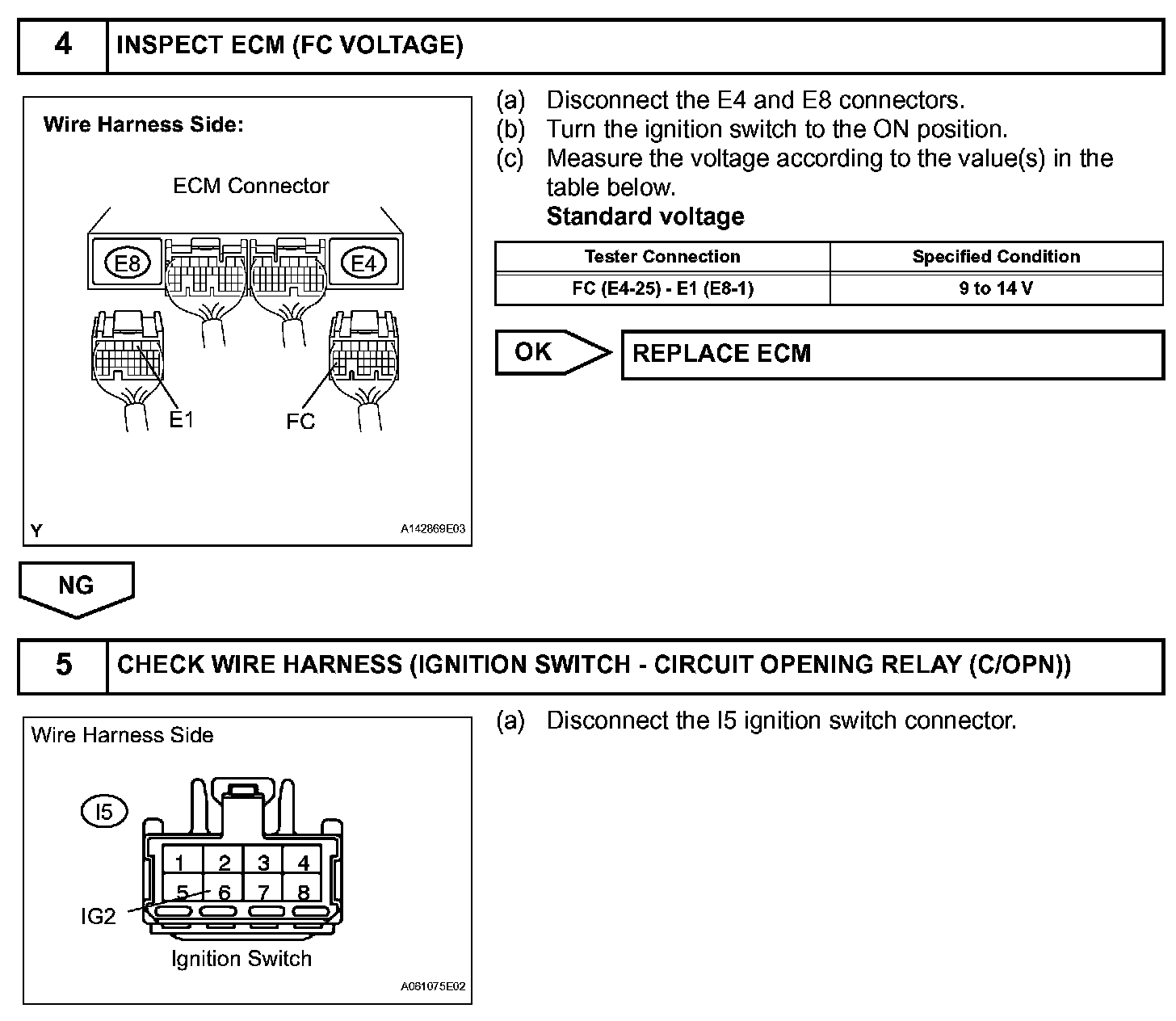 4 INSPECT ECM (FC VOLTAGE)

Wire Harness Side:

ECM Connector

E8

E4

E1

FC

Y

A142869E03

(a) Disconnect the E4 and E8 connectors.
(b) Turn the ignition switch to the ON position.
(c) Measure the voltage according to the value(s) in the table below.
Standard voltage

| Tester Connection | Specified Condition |
|---|---|
| FC (E4-25) - E1 (E8-1) | 9 to 14 V |

OK

REPLACE ECM

NG

5 CHECK WIRE HARNESS (IGNITION SWITCH - CIRCUIT OPENING RELAY (C/OPN))

Wire Harness Side

I5

1 2 3 4
5 6 7 8

IG2

Ignition Switch

A061075E02

(a) Disconnect the I5 ignition switch connector.