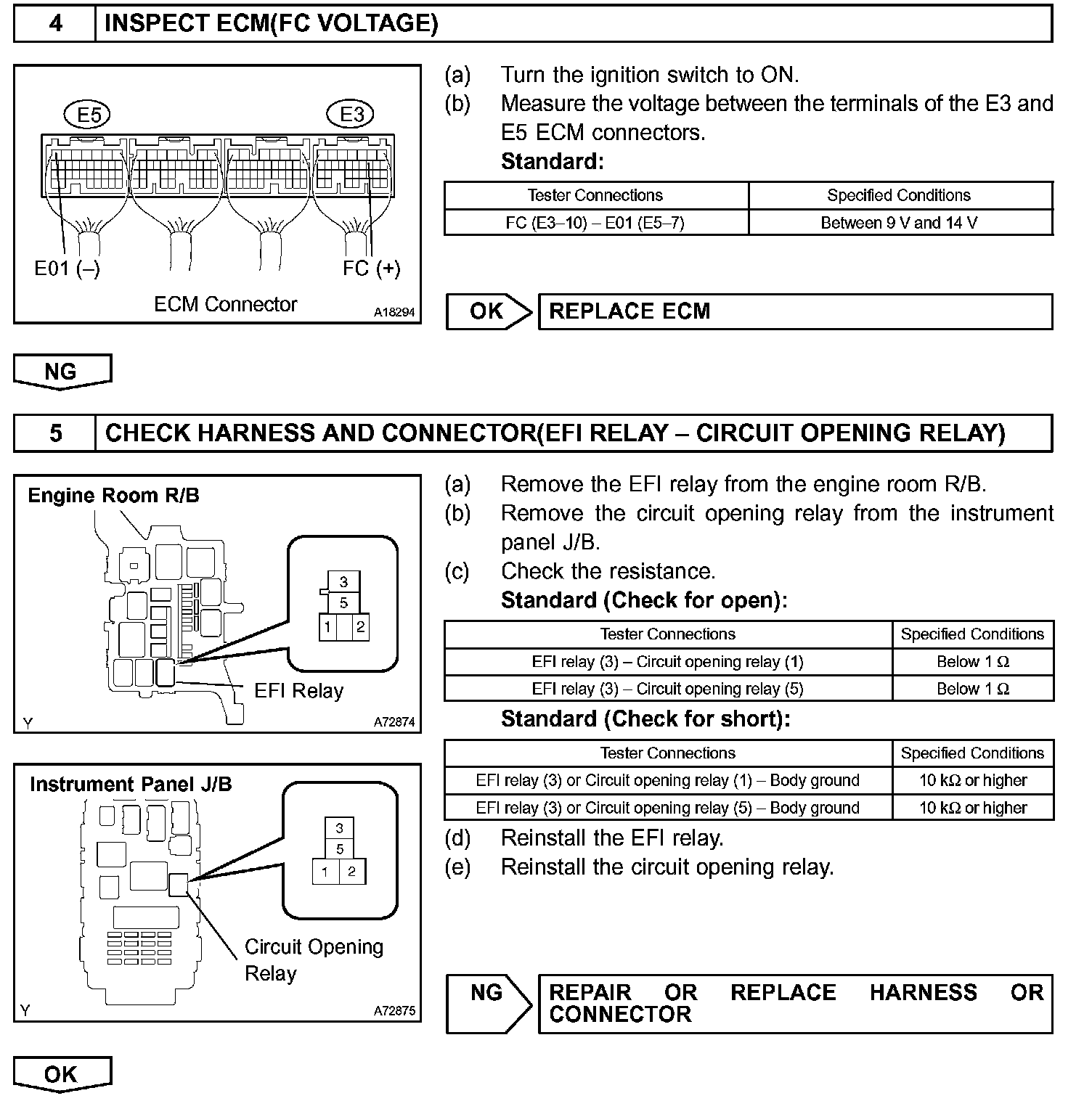 4 INSPECT ECM(FC VOLTAGE)

E5 E3
E01 (–) FC (+)
ECM Connector A18294

(a) Turn the ignition switch to ON.
(b) Measure the voltage between the terminals of the E3 and E5 ECM connectors.
Standard:

| Tester Connections | Specified Conditions |
|---|---|
| FC (E3–10) – E01 (E5–7) | Between 9 V and 14 V |

OK REPLACE ECM

NG

5 CHECK HARNESS AND CONNECTOR(EFI RELAY – CIRCUIT OPENING RELAY)

Engine Room R/B
3
5
1 2
EFI Relay
Y A72874

Instrument Panel J/B
3
5
1 2
Circuit Opening Relay
Y A72875

(a) Remove the EFI relay from the engine room R/B.
(b) Remove the circuit opening relay from the instrument panel J/B.
(c) Check the resistance.
Standard (Check for open):

| Tester Connections | Specified Conditions |
|---|---|
| EFI relay (3) – Circuit opening relay (1) | Below 1 Ω |
| EFI relay (3) – Circuit opening relay (5) | Below 1 Ω |

Standard (Check for short):

| Tester Connections | Specified Conditions |
|---|---|
| EFI relay (3) or Circuit opening relay (1) – Body ground | 10 kΩ or higher |
| EFI relay (3) or Circuit opening relay (5) – Body ground | 10 kΩ or higher |

(d) Reinstall the EFI relay.
(e) Reinstall the circuit opening relay.

NG REPAIR OR REPLACE HARNESS OR CONNECTOR

OK