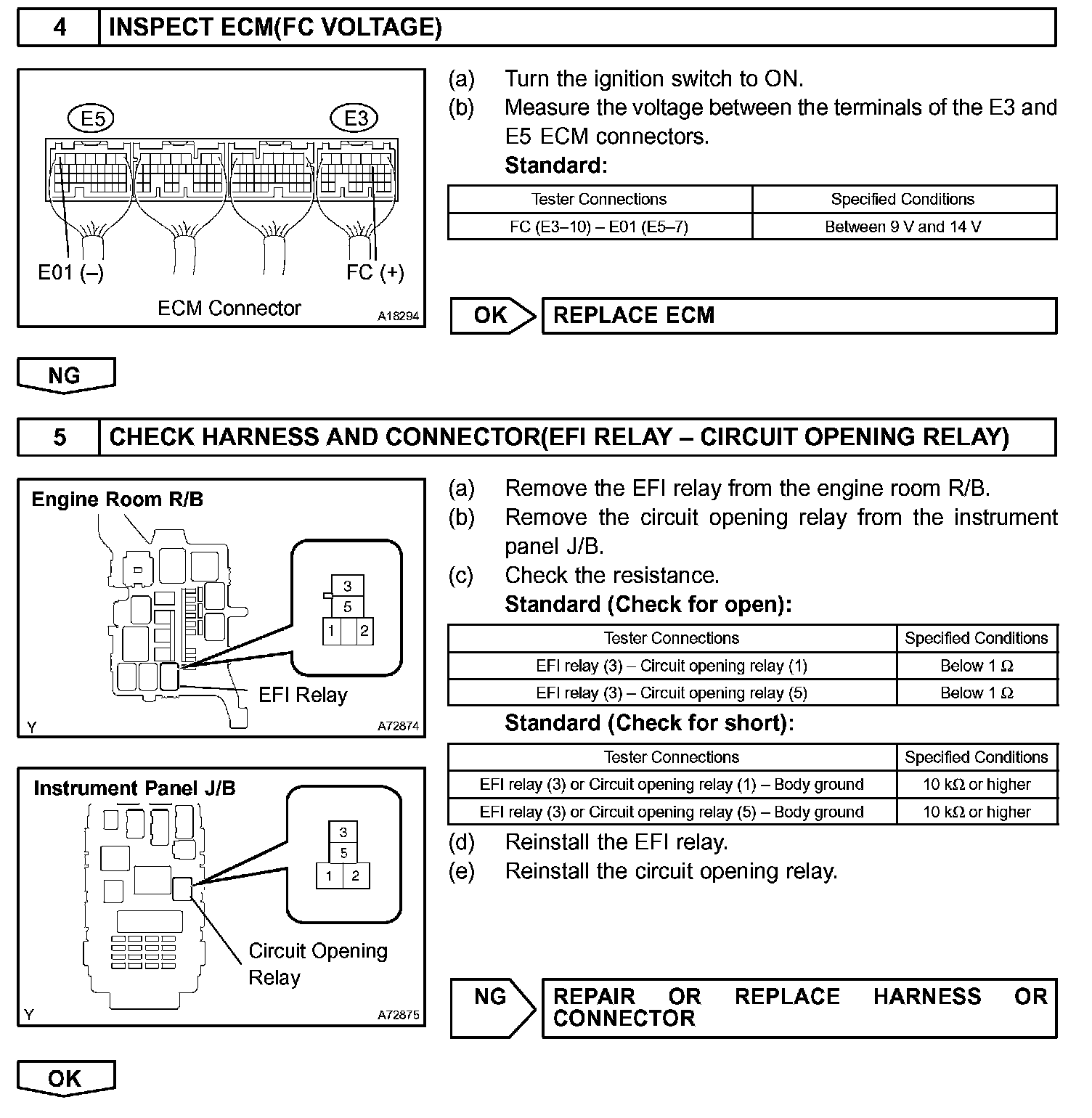 4 INSPECT ECM(FC VOLTAGE)

E5 E3
E01 (–) FC (+)
ECM Connector A18294

(a) Turn the ignition switch to ON.
(b) Measure the voltage between the terminals of the E3 and E5 ECM connectors.
Standard:

| Tester Connections | Specified Conditions |
|---|---|
| FC (E3–10) – E01 (E5–7) | Between 9 V and 14 V |

OK REPLACE ECM

NG

5 CHECK HARNESS AND CONNECTOR(EFI RELAY – CIRCUIT OPENING RELAY)

Engine Room R/B
3
5
1 2
EFI Relay
Y A72874

Instrument Panel J/B
3
5
1 2
Circuit Opening Relay
Y A72875

(a) Remove the EFI relay from the engine room R/B.
(b) Remove the circuit opening relay from the instrument panel J/B.
(c) Check the resistance.
Standard (Check for open):

| Tester Connections | Specified Conditions |
|---|---|
| EFI relay (3) – Circuit opening relay (1) | Below 1 Ω |
| EFI relay (3) – Circuit opening relay (5) | Below 1 Ω |

Standard (Check for short):

| Tester Connections | Specified Conditions |
|---|---|
| EFI relay (3) or Circuit opening relay (1) – Body ground | 10 kΩ or higher |
| EFI relay (3) or Circuit opening relay (5) – Body ground | 10 kΩ or higher |

(d) Reinstall the EFI relay.
(e) Reinstall the circuit opening relay.

NG REPAIR OR REPLACE HARNESS OR CONNECTOR

OK