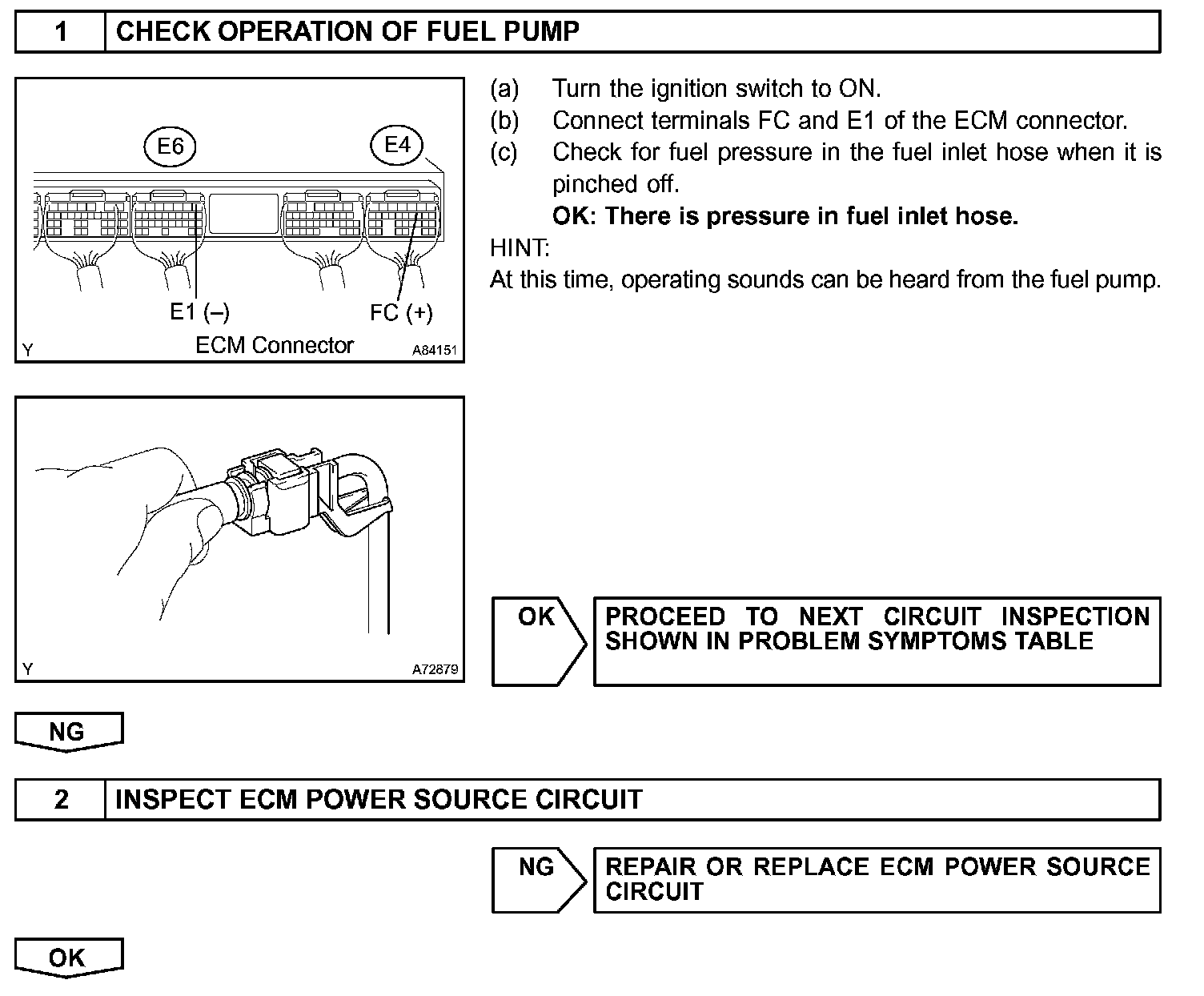 1 CHECK OPERATION OF FUEL PUMP

E6
E4
E1 (–)
FC (+)
Y
ECM Connector
A84151

(a) Turn the ignition switch to ON.
(b) Connect terminals FC and E1 of the ECM connector.
(c) Check for fuel pressure in the fuel inlet hose when it is pinched off.
OK: There is pressure in fuel inlet hose.

HINT:
At this time, operating sounds can be heard from the fuel pump.

Y
A72879

OK
PROCEED TO NEXT CIRCUIT INSPECTION SHOWN IN PROBLEM SYMPTOMS TABLE

NG

2 INSPECT ECM POWER SOURCE CIRCUIT

NG
REPAIR OR REPLACE ECM POWER SOURCE CIRCUIT

OK