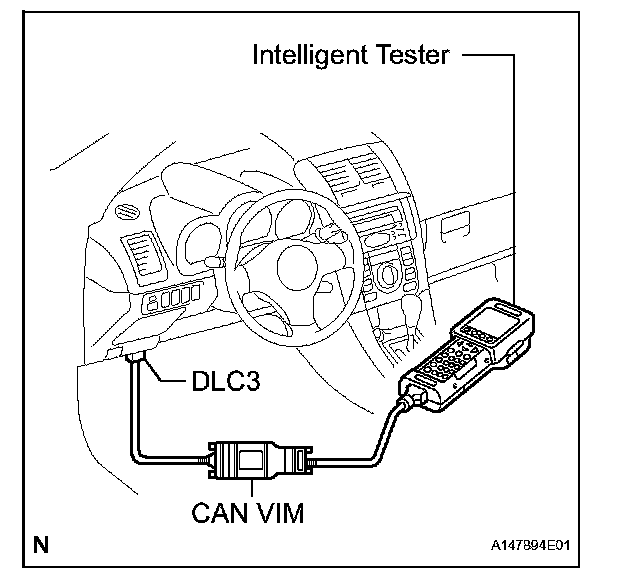 Intelligent Tester

DLC3

CAN VIM

N

A147894E01