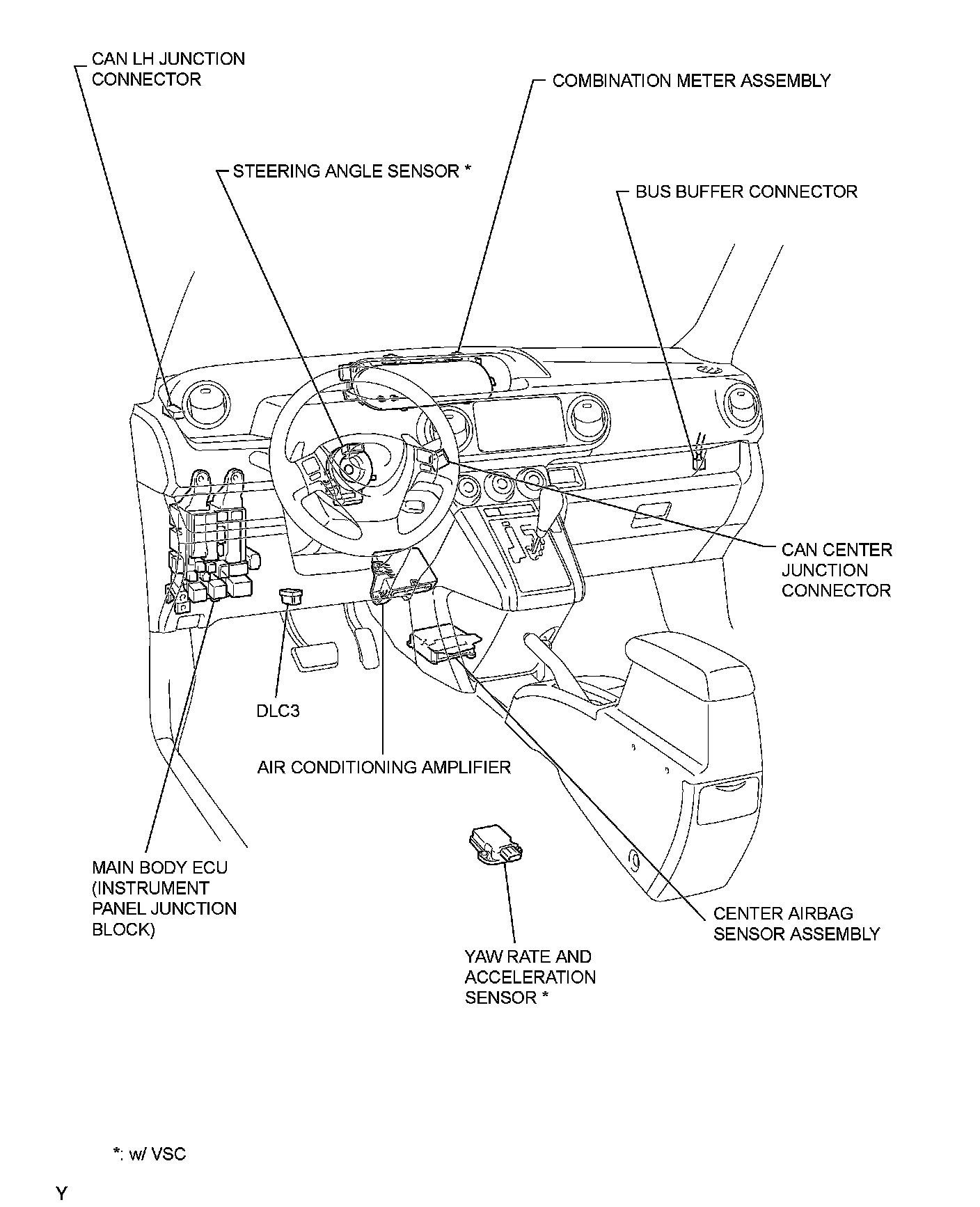 CAN LH JUNCTION CONNECTOR

COMBINATION METER ASSEMBLY

STEERING ANGLE SENSOR *

BUS BUFFER CONNECTOR

CAN CENTER JUNCTION CONNECTOR

DLC3

AIR CONDITIONING AMPLIFIER

MAIN BODY ECU (INSTRUMENT PANEL JUNCTION BLOCK)

CENTER AIRBAG SENSOR ASSEMBLY

YAW RATE AND ACCELERATION SENSOR *

*: w/ VSC

Y