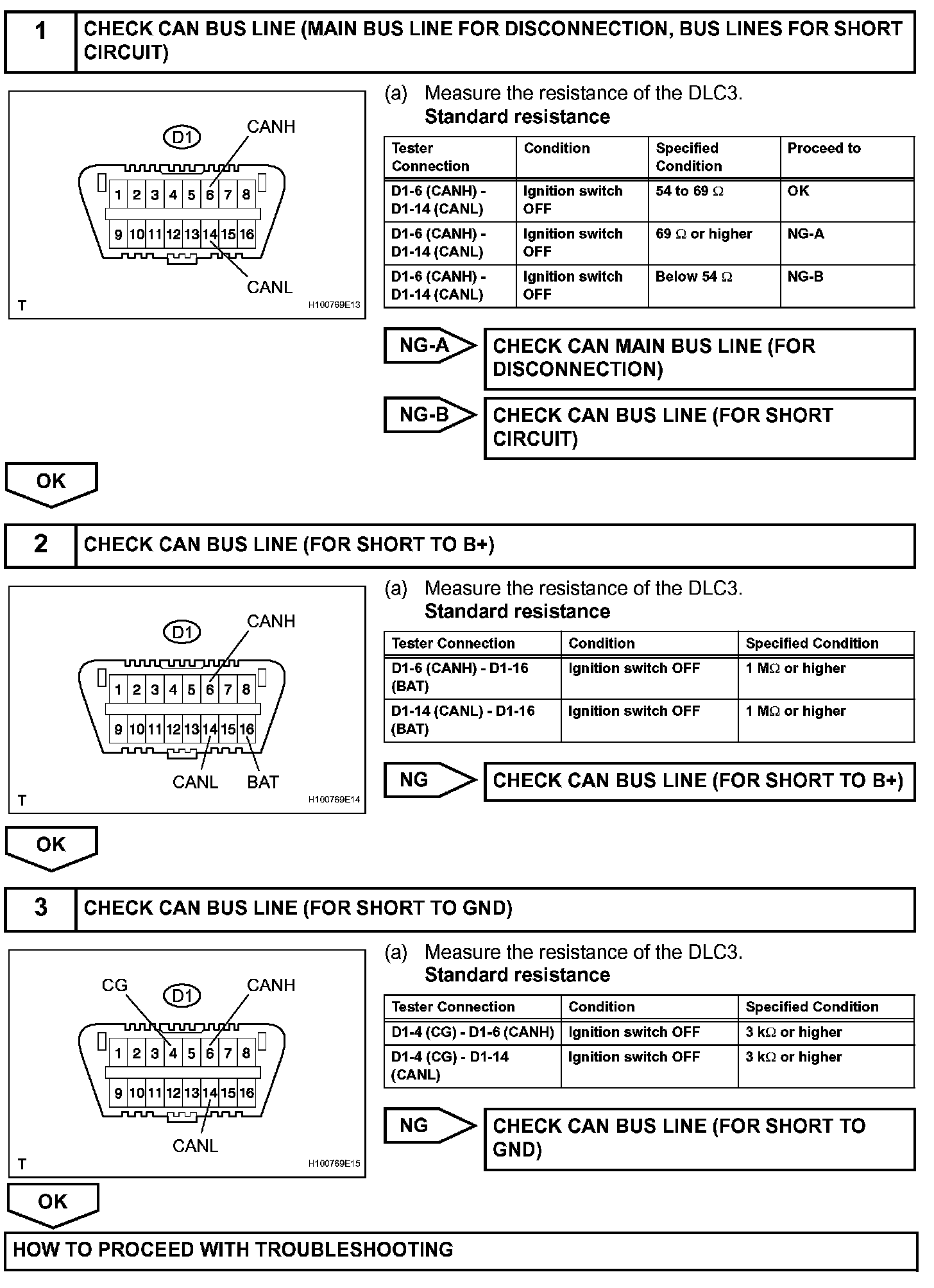 1 CHECK CAN BUS LINE (MAIN BUS LINE FOR DISCONNECTION, BUS LINES FOR SHORT CIRCUIT)

D1
CANH
1 2 3 4 5 6 7 8
9 10 11 12 13 14 15 16
CANL
T
H100769E13

(a) Measure the resistance of the DLC3.
Standard resistance

| Tester Connection | Condition | Specified Condition | Proceed to |
|---|---|---|---|
| D1-6 (CANH) - D1-14 (CANL) | Ignition switch OFF | 54 to 69 $\Omega$ | OK |
| D1-6 (CANH) - D1-14 (CANL) | Ignition switch OFF | 69 $\Omega$ or higher | NG-A |
| D1-6 (CANH) - D1-14 (CANL) | Ignition switch OFF | Below 54 $\Omega$ | NG-B |

NG-A
CHECK CAN MAIN BUS LINE (FOR DISCONNECTION)

NG-B
CHECK CAN BUS LINE (FOR SHORT CIRCUIT)

OK

2 CHECK CAN BUS LINE (FOR SHORT TO B+)

D1
CANH
1 2 3 4 5 6 7 8
9 10 11 12 13 14 15 16
CANL BAT
T
H100769E14

(a) Measure the resistance of the DLC3.
Standard resistance

| Tester Connection | Condition | Specified Condition |
|---|---|---|
| D1-6 (CANH) - D1-16 (BAT) | Ignition switch OFF | 1 M$\Omega$ or higher |
| D1-14 (CANL) - D1-16 (BAT) | Ignition switch OFF | 1 M$\Omega$ or higher |

NG
CHECK CAN BUS LINE (FOR SHORT TO B+)

OK

3 CHECK CAN BUS LINE (FOR SHORT TO GND)

CG
D1
CANH
1 2 3 4 5 6 7 8
9 10 11 12 13 14 15 16
CANL
T
H100769E15

(a) Measure the resistance of the DLC3.
Standard resistance

| Tester Connection | Condition | Specified Condition |
|---|---|---|
| D1-4 (CG) - D1-6 (CANH) | Ignition switch OFF | 3 k$\Omega$ or higher |
| D1-4 (CG) - D1-14 (CANL) | Ignition switch OFF | 3 k$\Omega$ or higher |

NG
CHECK CAN BUS LINE (FOR SHORT TO GND)

OK

HOW TO PROCEED WITH TROUBLESHOOTING