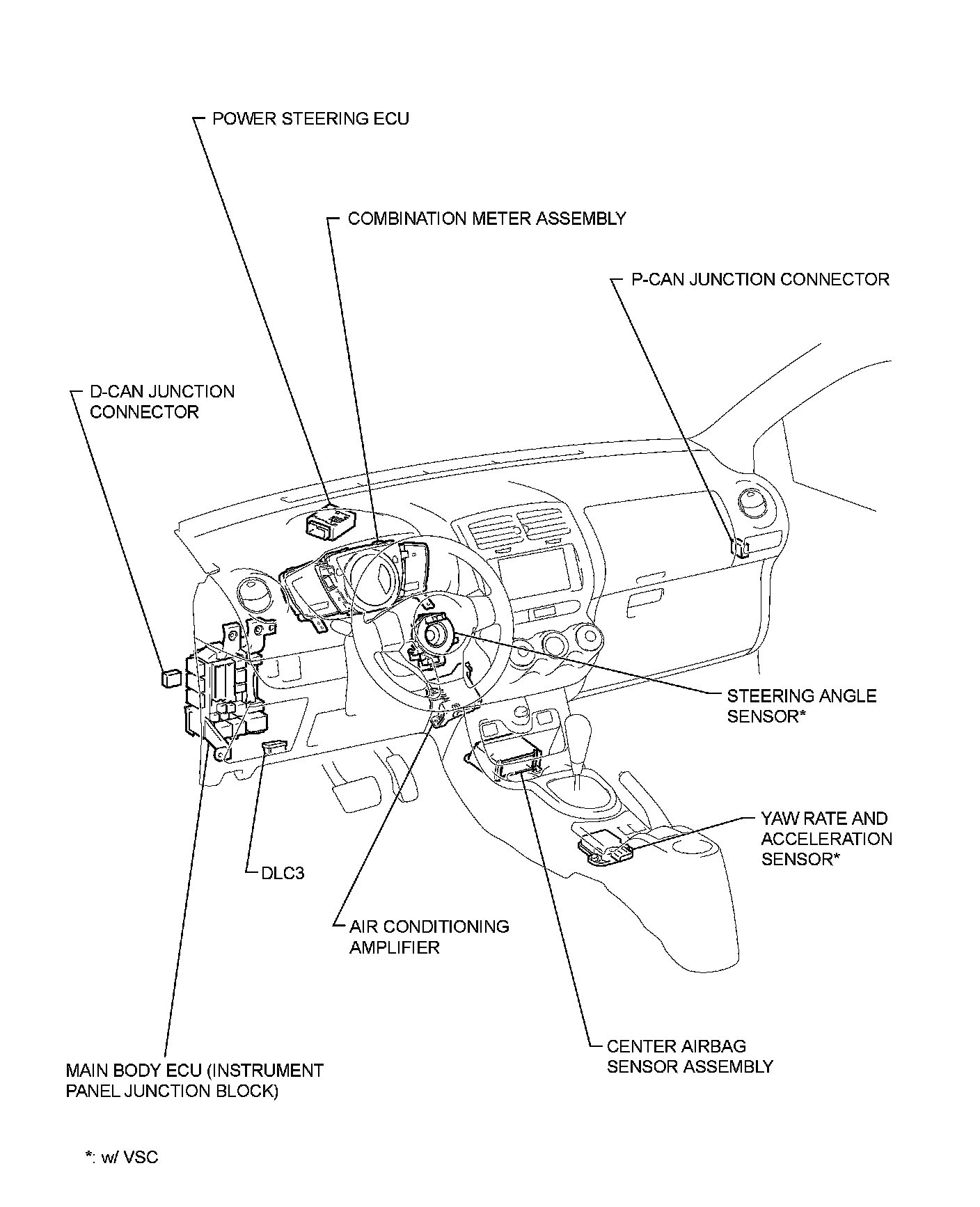 POWER STEERING ECU

COMBINATION METER ASSEMBLY

P-CAN JUNCTION CONNECTOR

D-CAN JUNCTION CONNECTOR

STEERING ANGLE SENSOR*

YAW RATE AND ACCELERATION SENSOR*

DLC3

AIR CONDITIONING AMPLIFIER

CENTER AIRBAG SENSOR ASSEMBLY

MAIN BODY ECU (INSTRUMENT PANEL JUNCTION BLOCK)

*: w/ VSC