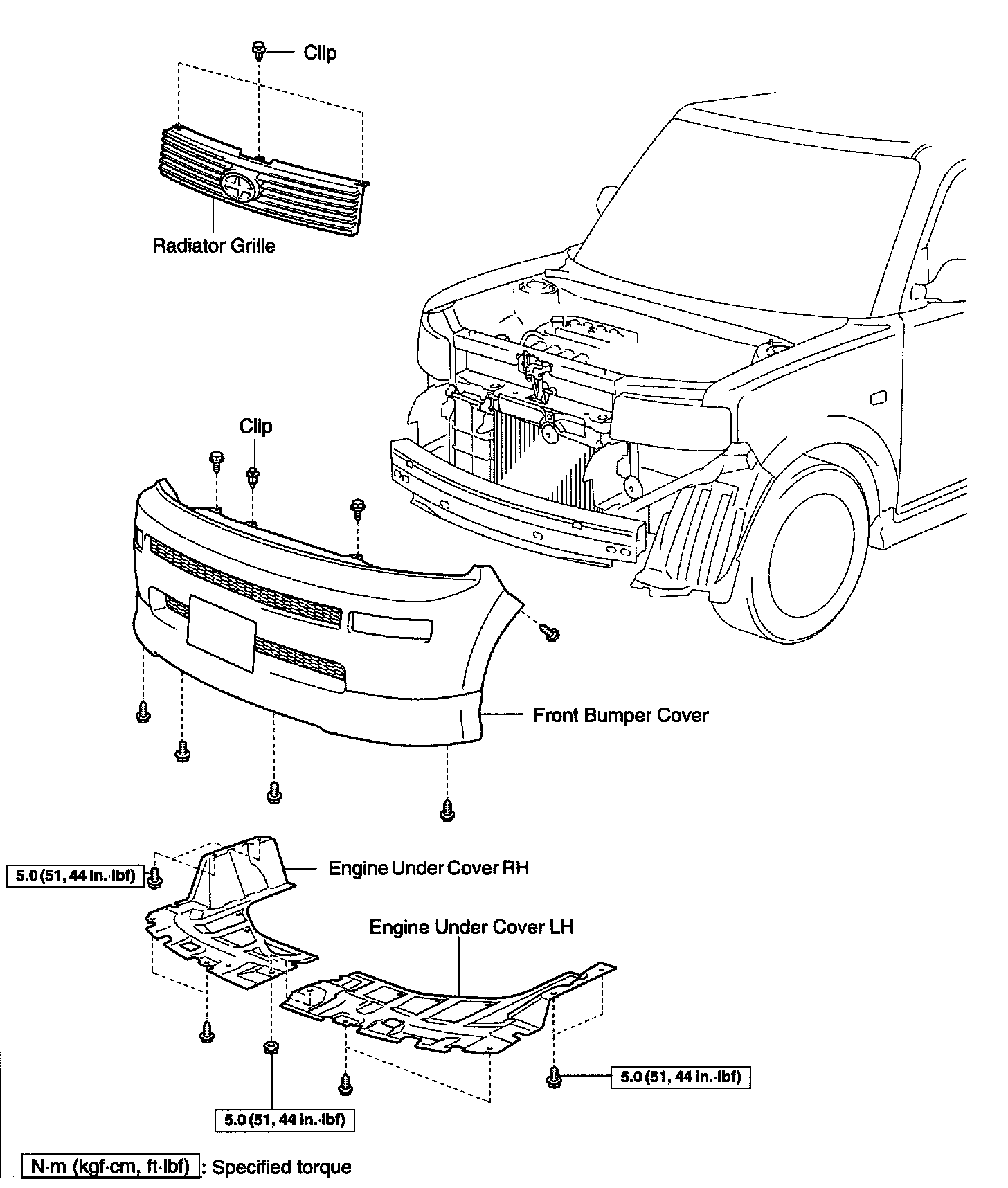 Clip

Radiator Grille

Clip

Front Bumper Cover

5.0 (51, 44 in.·lbf)

Engine Under Cover RH

Engine Under Cover LH

5.0 (51, 44 in.·lbf)

5.0 (51, 44 in.·lbf)

N·m (kgf·cm, ft·lbf) : Specified torque