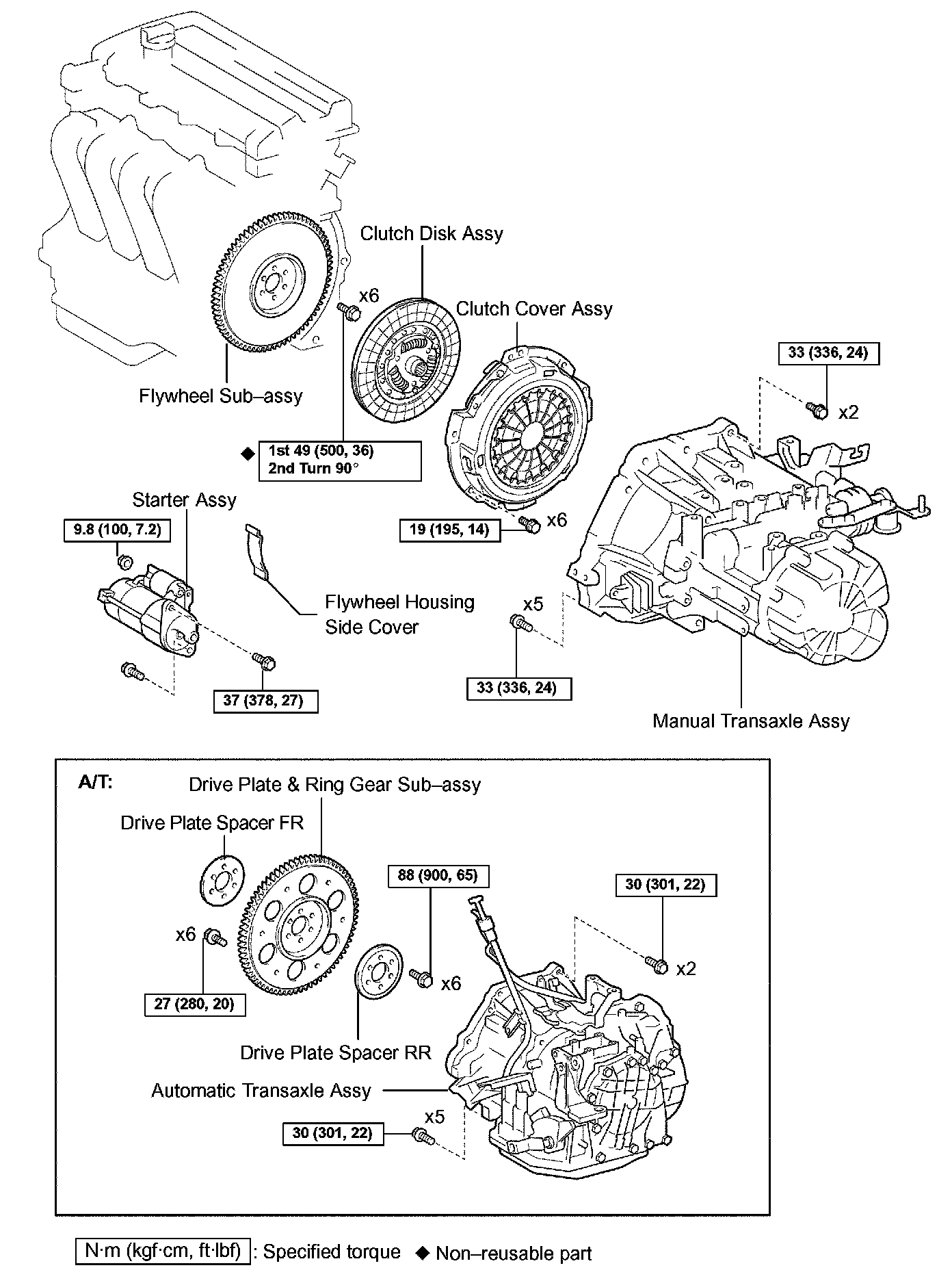 Clutch Disk Assy

x6

Clutch Cover Assy

33 (336, 24)

x2

Flywheel Sub–assy

◆ 1st 49 (500, 36)
2nd Turn 90°

Starter Assy

9.8 (100, 7.2)

19 (195, 14)

x6

Flywheel Housing Side Cover

x5

37 (378, 27)

33 (336, 24)

Manual Transaxle Assy

A/T:

Drive Plate & Ring Gear Sub–assy

Drive Plate Spacer FR

88 (900, 65)

30 (301, 22)

x6

x2

x6

27 (280, 20)

Drive Plate Spacer RR

Automatic Transaxle Assy

x5

30 (301, 22)

N·m (kgf·cm, ft·lbf) : Specified torque ◆ Non–reusable part