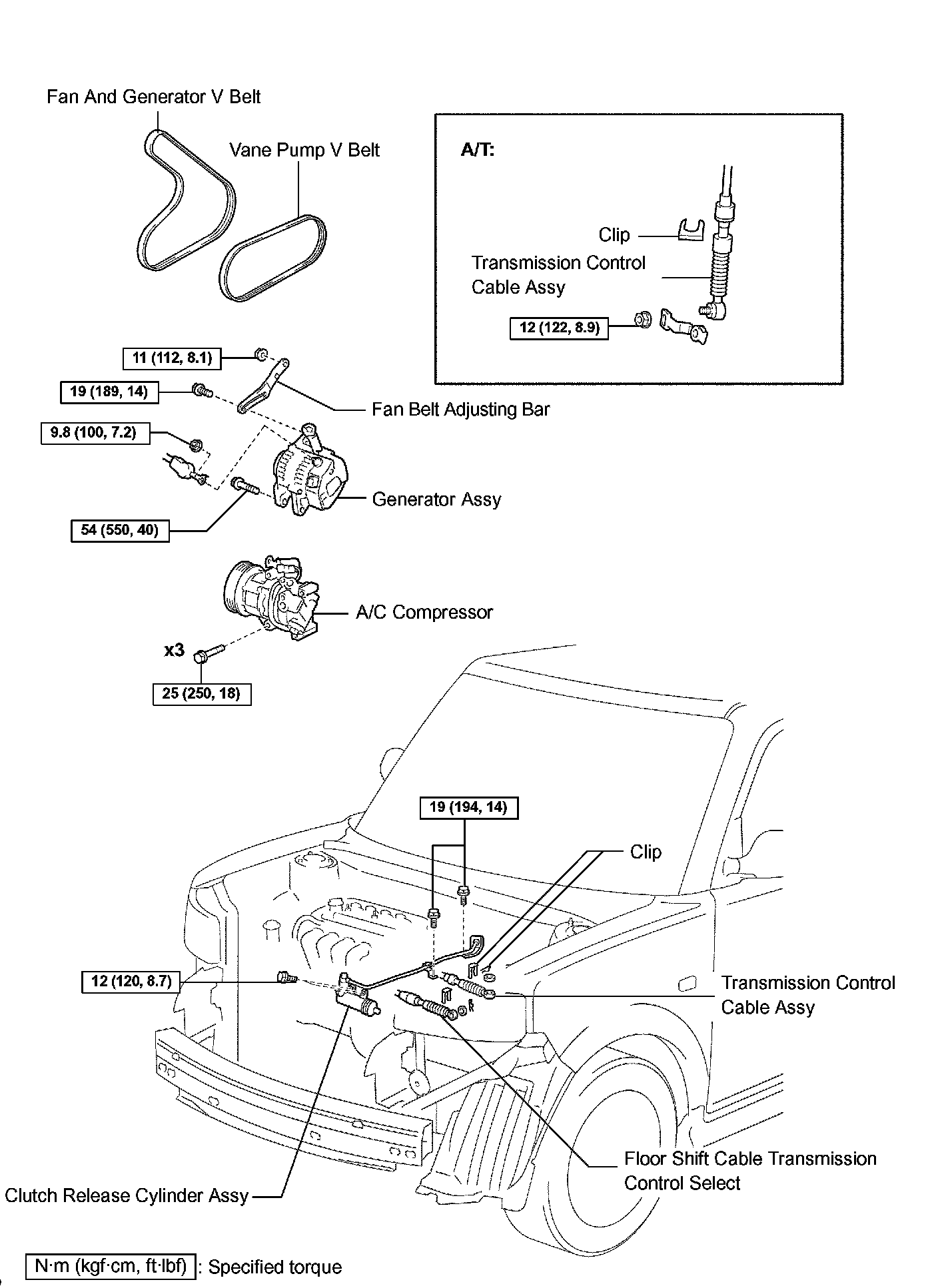 Fan And Generator V Belt

Vane Pump V Belt

A/T:

Clip

Transmission Control Cable Assy

12 (122, 8.9)

11 (112, 8.1)

19 (189, 14)

Fan Belt Adjusting Bar

9.8 (100, 7.2)

Generator Assy

54 (550, 40)

A/C Compressor

x3

25 (250, 18)

19 (194, 14)

Clip

12 (120, 8.7)

Transmission Control Cable Assy

Floor Shift Cable Transmission Control Select

Clutch Release Cylinder Assy

N·m (kgf·cm, ft·lbf) : Specified torque